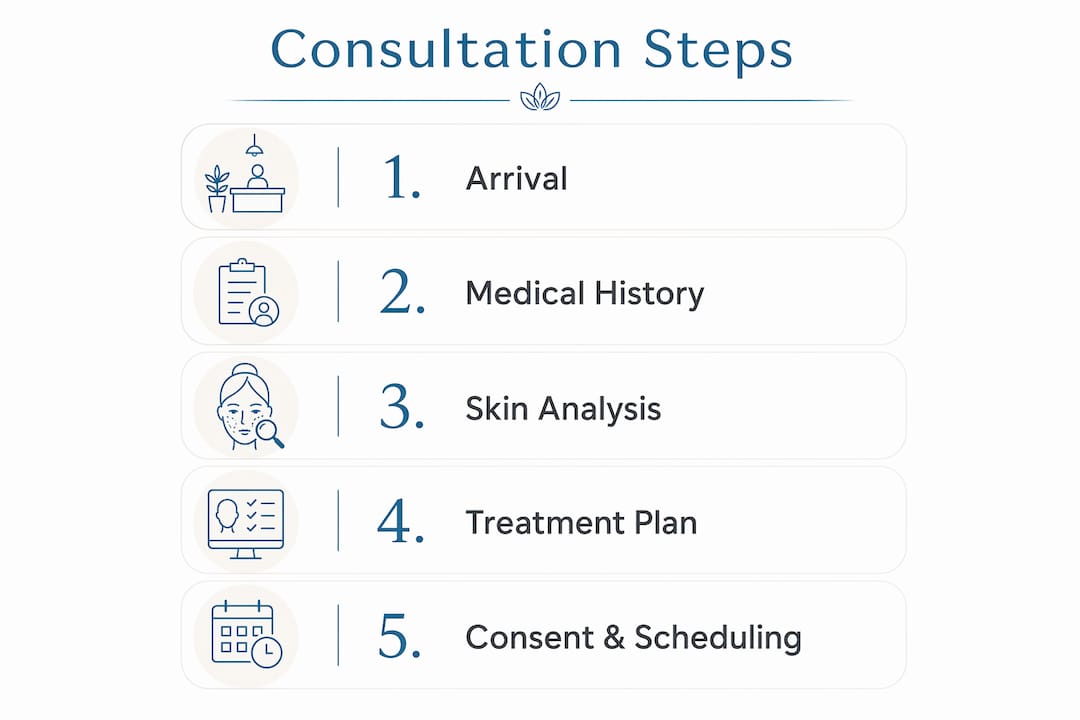 Consultation Steps

1. Arrival

2. Medical History

3. Skin Analysis

4. Treatment Plan

5. Consent & Scheduling