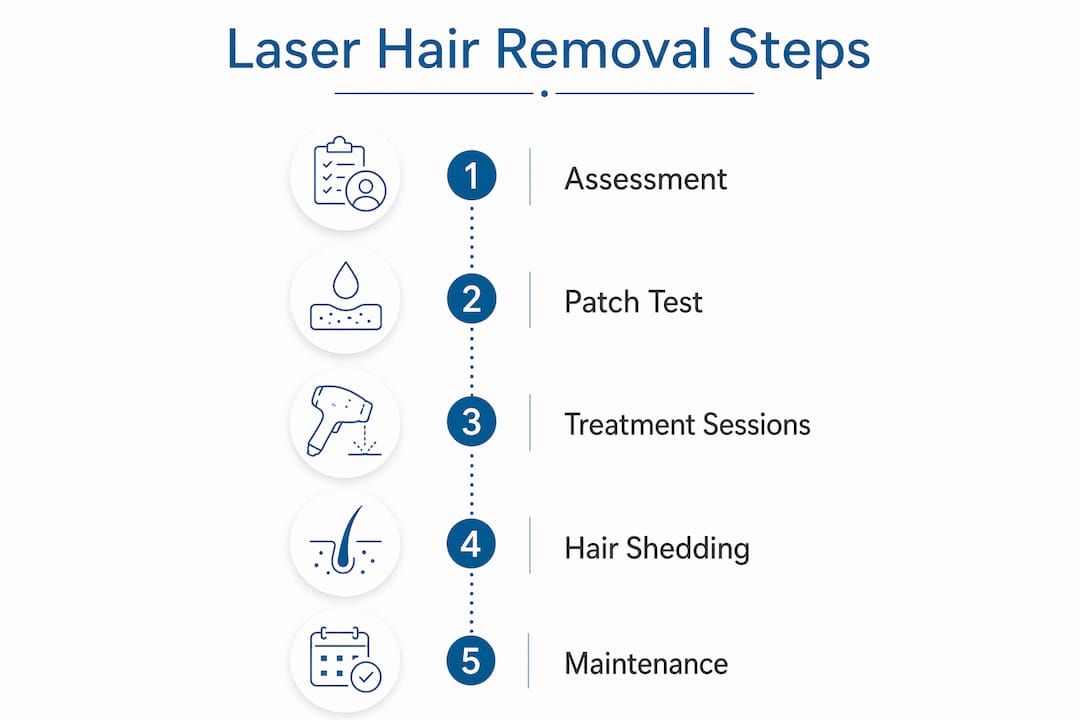 Laser Hair Removal Steps

1 Assessment

2 Patch Test

3 Treatment Sessions

4 Hair Shedding

5 Maintenance