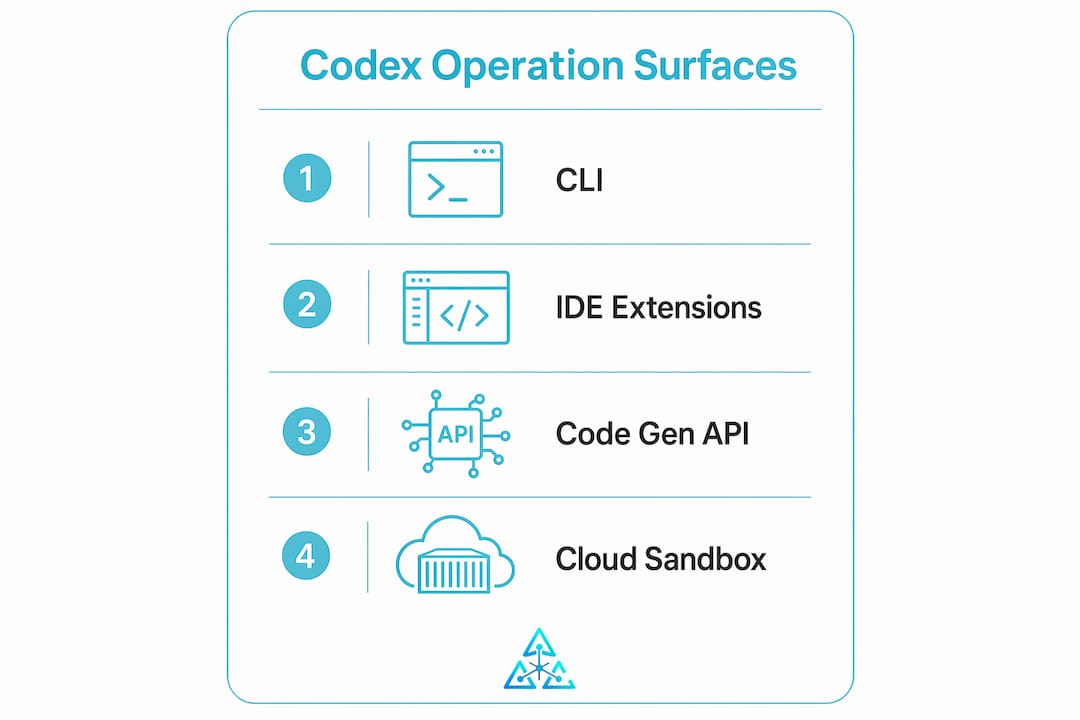 Codex Operation Surfaces

1 >_ CLI

2 </> IDE Extensions

3 API Code Gen API

4 Cloud Sandbox