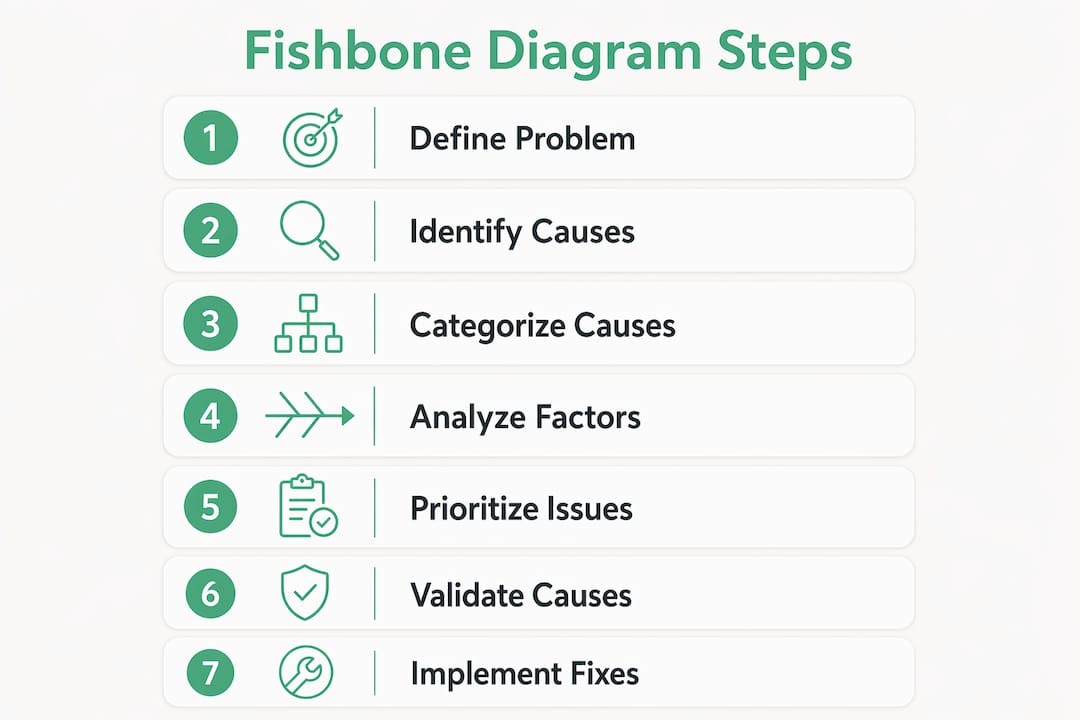 Fishbone Diagram Steps

1 Define Problem

2 Identify Causes

3 Categorize Causes

4 Analyze Factors

5 Prioritize Issues

6 Validate Causes

7 Implement Fixes