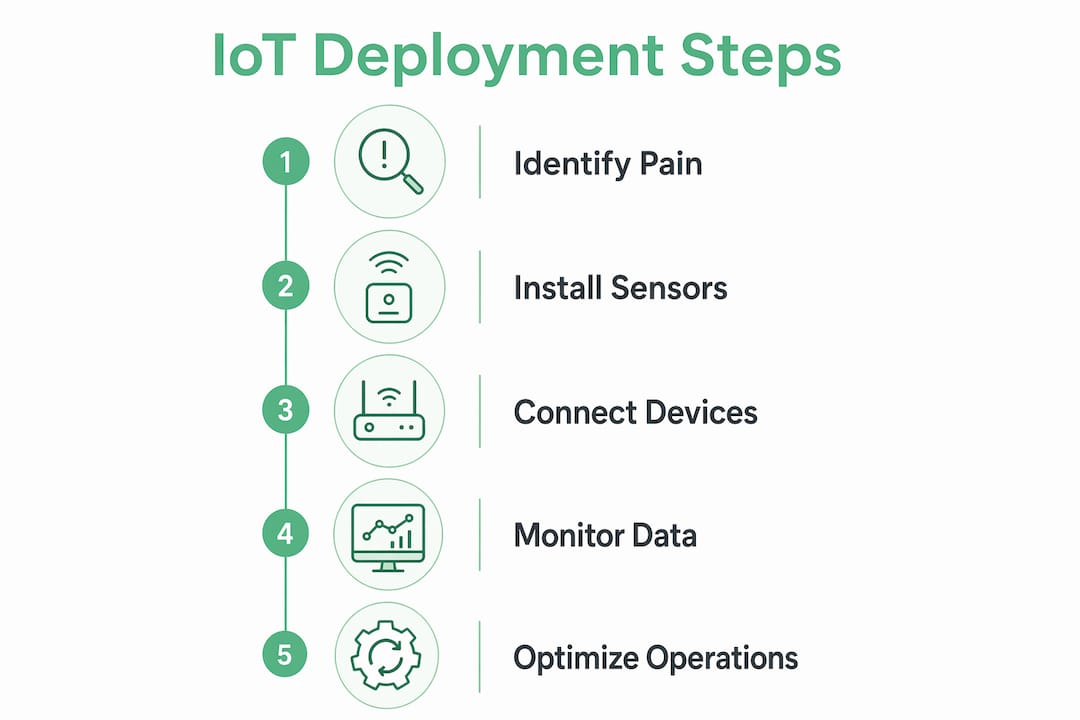 IoT Deployment Steps

1 Identify Pain

2 Install Sensors

3 Connect Devices

4 Monitor Data

5 Optimize Operations