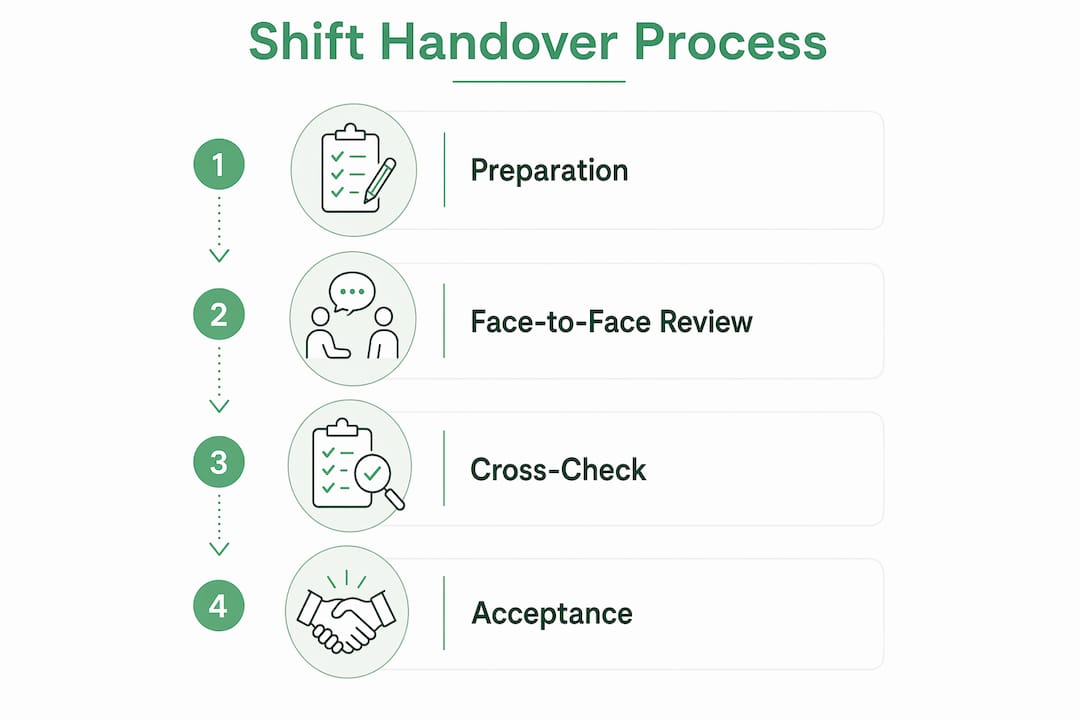 Shift Handover Process

1 Preparation

2 Face-to-Face Review

3 Cross-Check

4 Acceptance