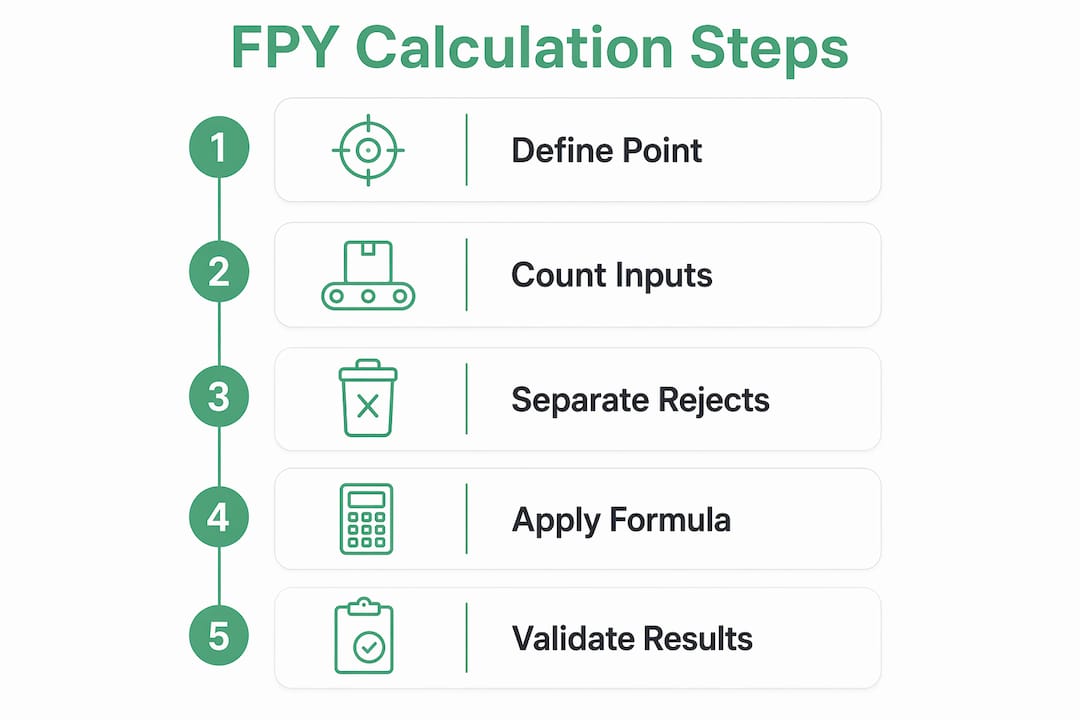 FPY Calculation Steps

1 Define Point

2 Count Inputs

3 Separate Rejects

4 Apply Formula

5 Validate Results