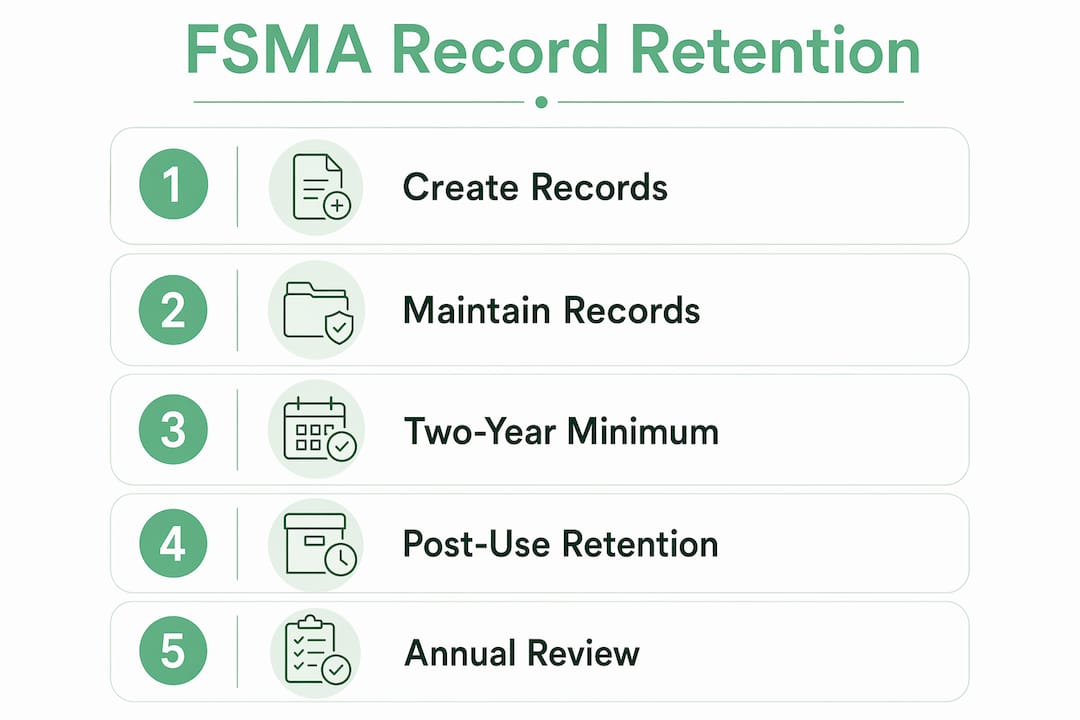 FSMA Record Retention

1 Create Records

2 Maintain Records

3 Two-Year Minimum

4 Post-Use Retention

5 Annual Review