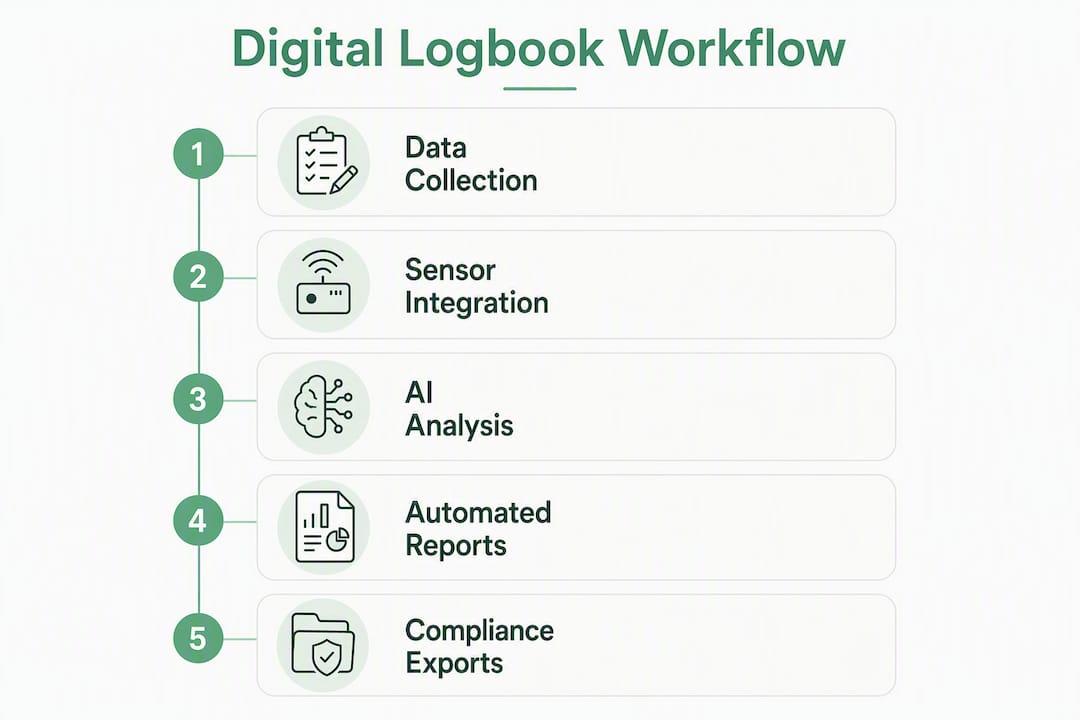 Digital Logbook Workflow

1 Data Collection

2 Sensor Integration

3 AI Analysis

4 Automated Reports

5 Compliance Exports