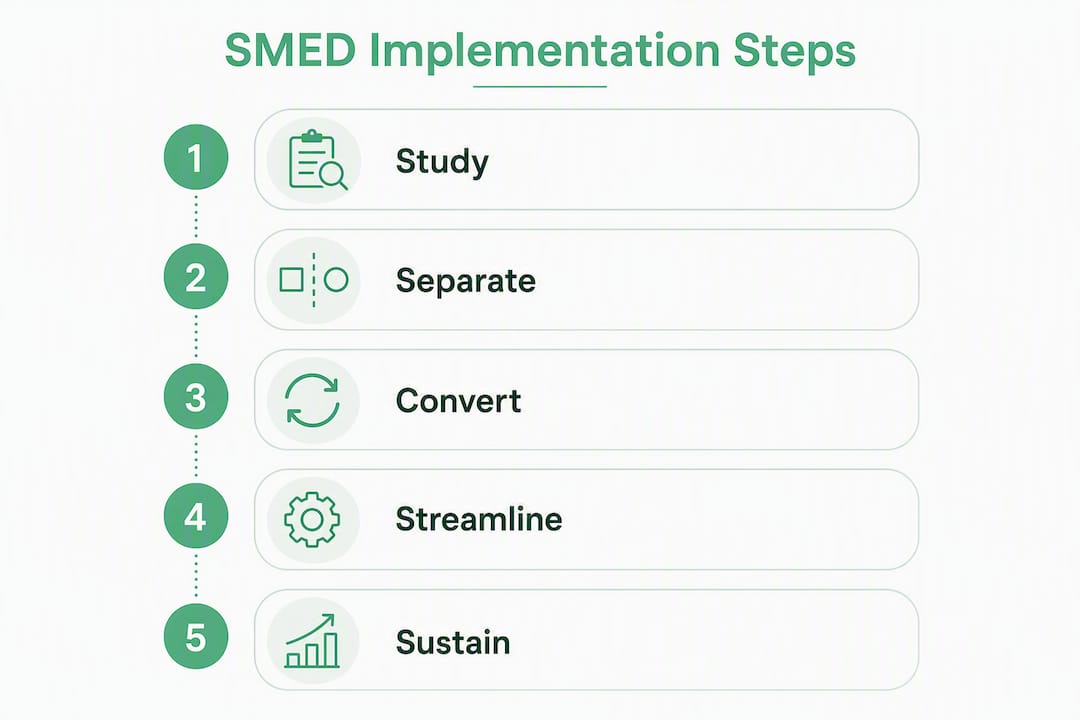 SMED Implementation Steps

1 Study

2 Separate

3 Convert

4 Streamline

5 Sustain