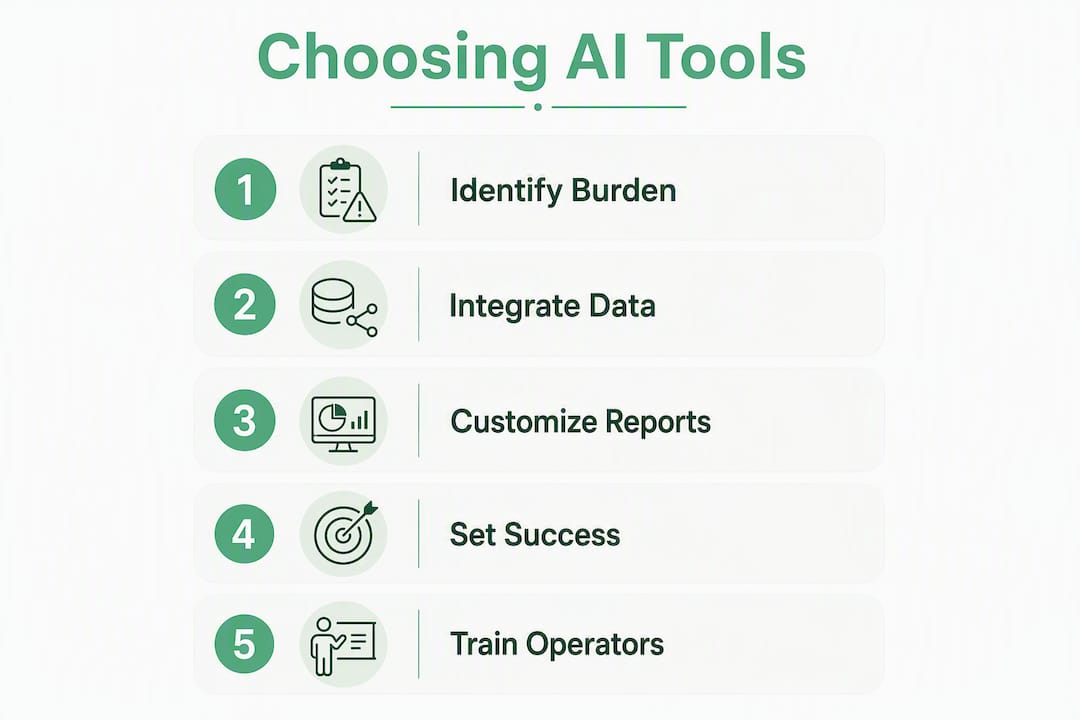 Choosing AI Tools

1 Identify Burden

2 Integrate Data

3 Customize Reports

4 Set Success

5 Train Operators