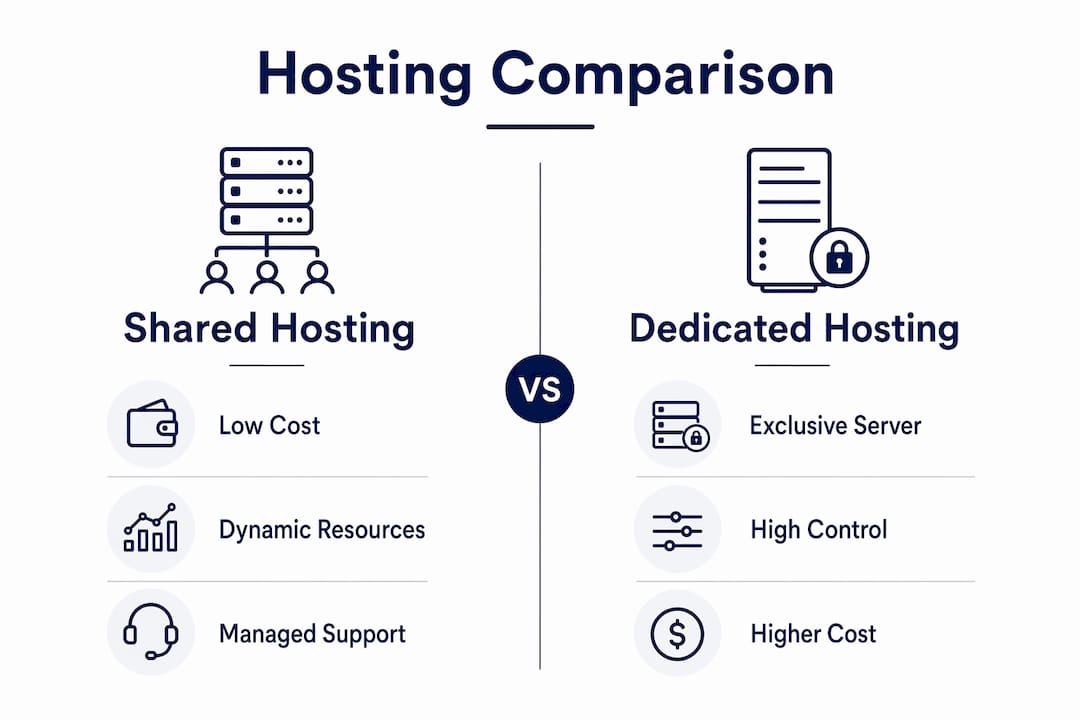 Hosting Comparison

Shared Hosting

Low Cost

Dynamic Resources

Managed Support

VS

Dedicated Hosting

Exclusive Server

High Control

Higher Cost