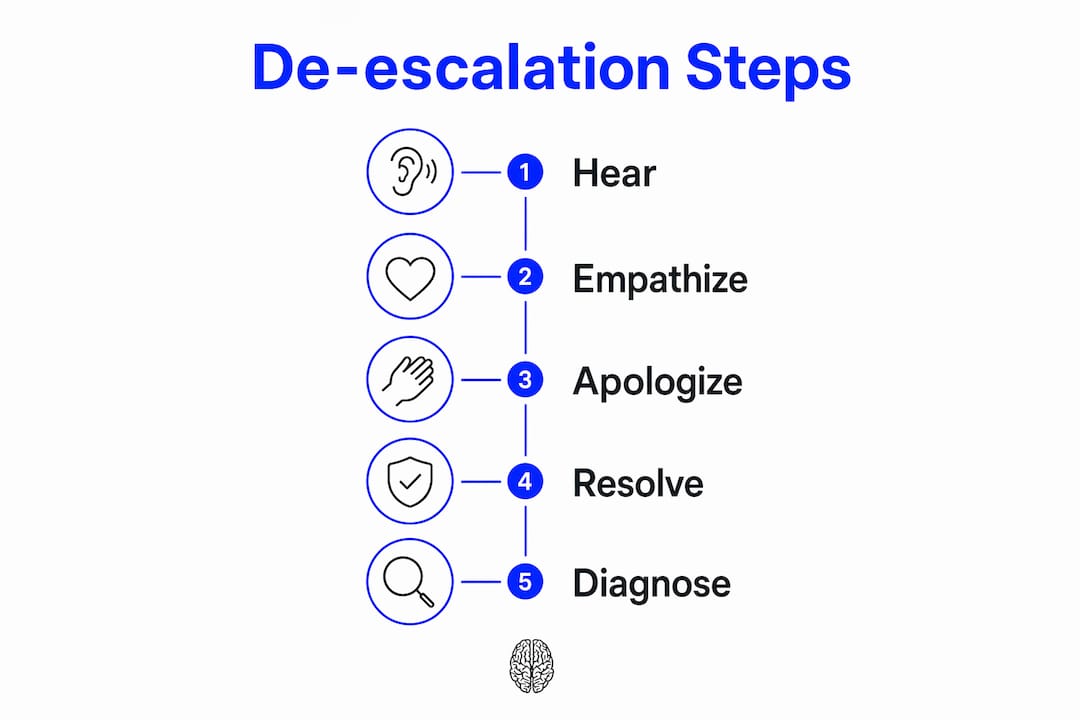 De-escalation Steps

1 Hear

2 Empathize

3 Apologize

4 Resolve

5 Diagnose