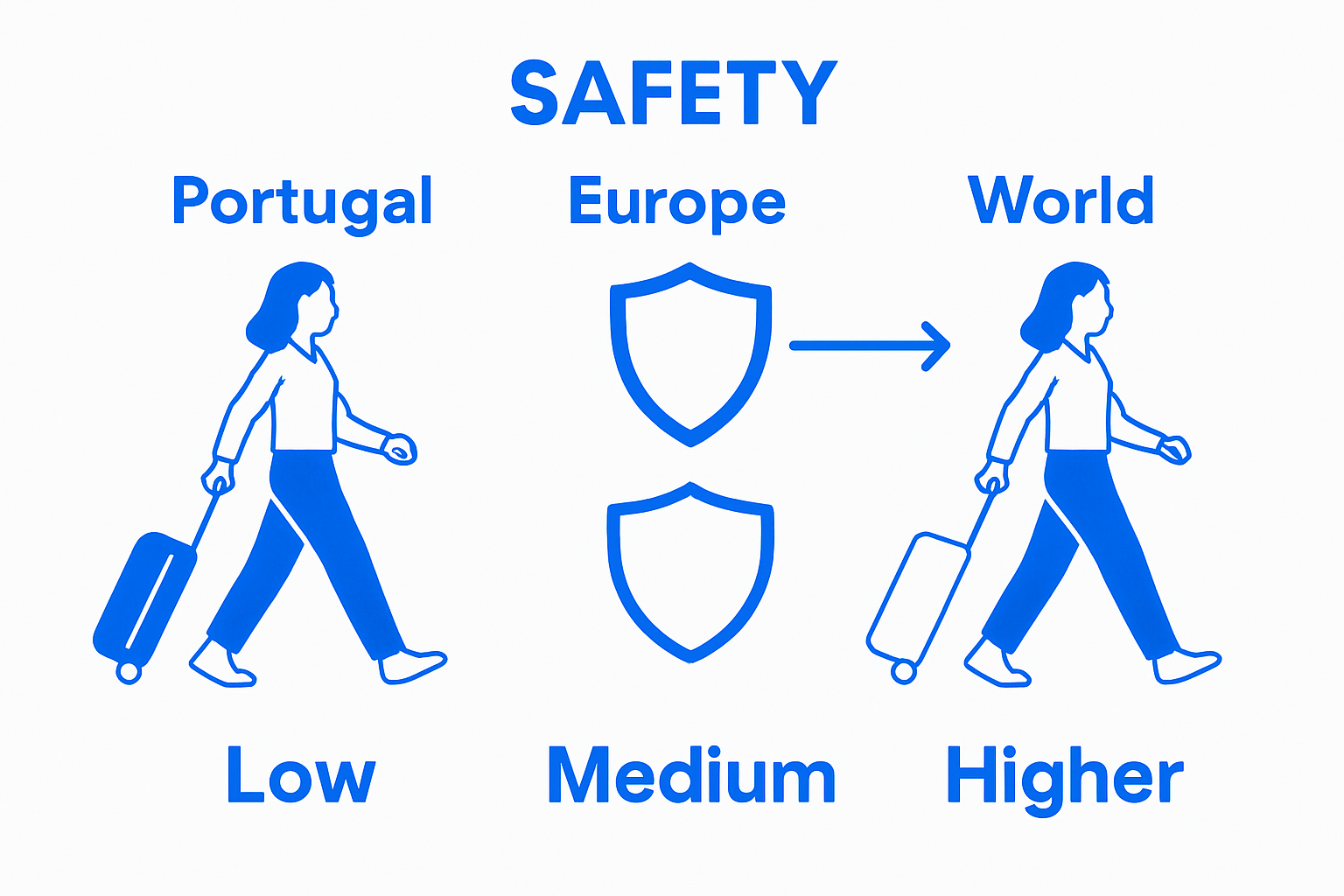 SAFETY

Portugal

Europe

World

Low

Medium

Higher