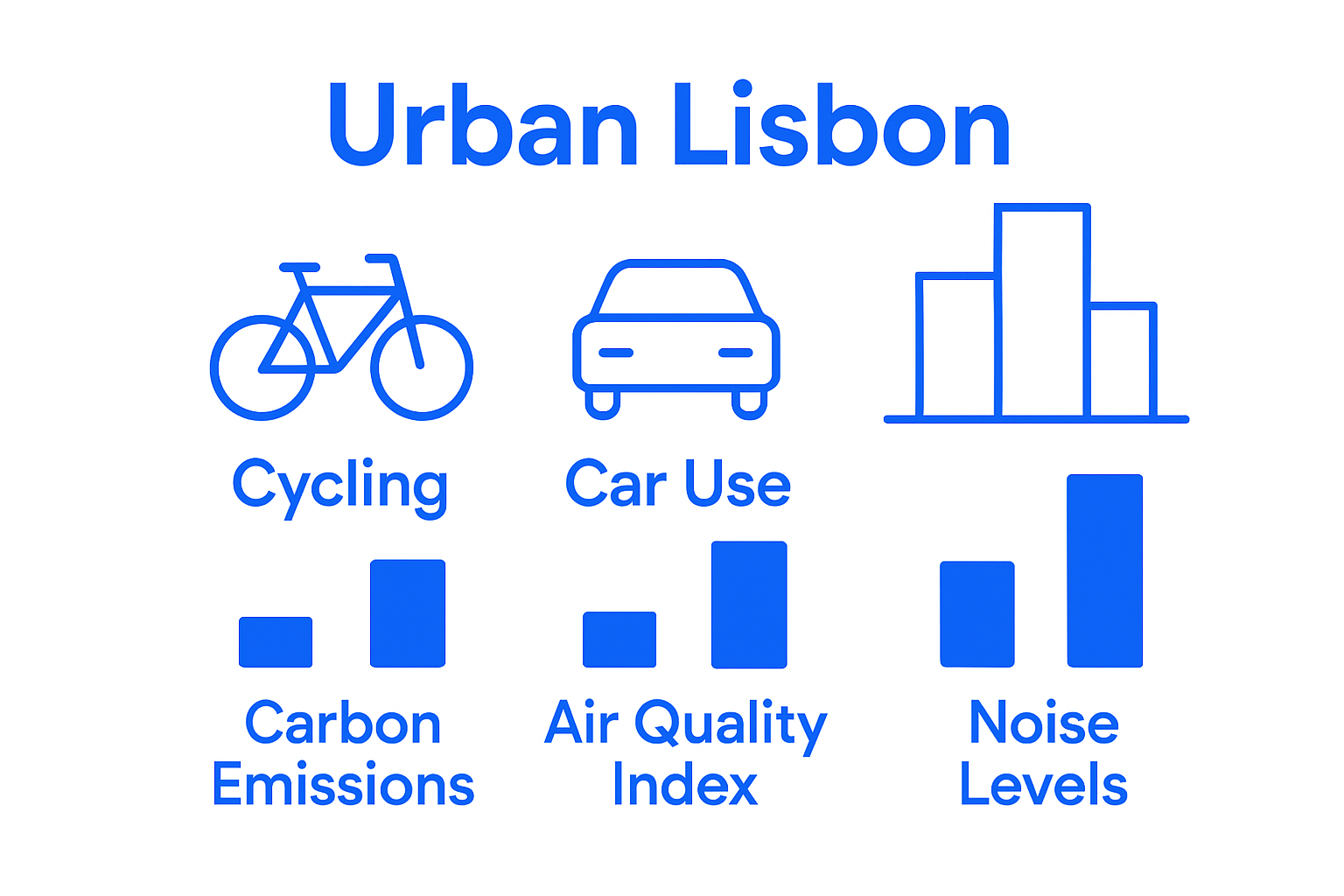 Urban Lisbon

Cycling

Car Use

Carbon Emissions

Air Quality Index

Noise Levels