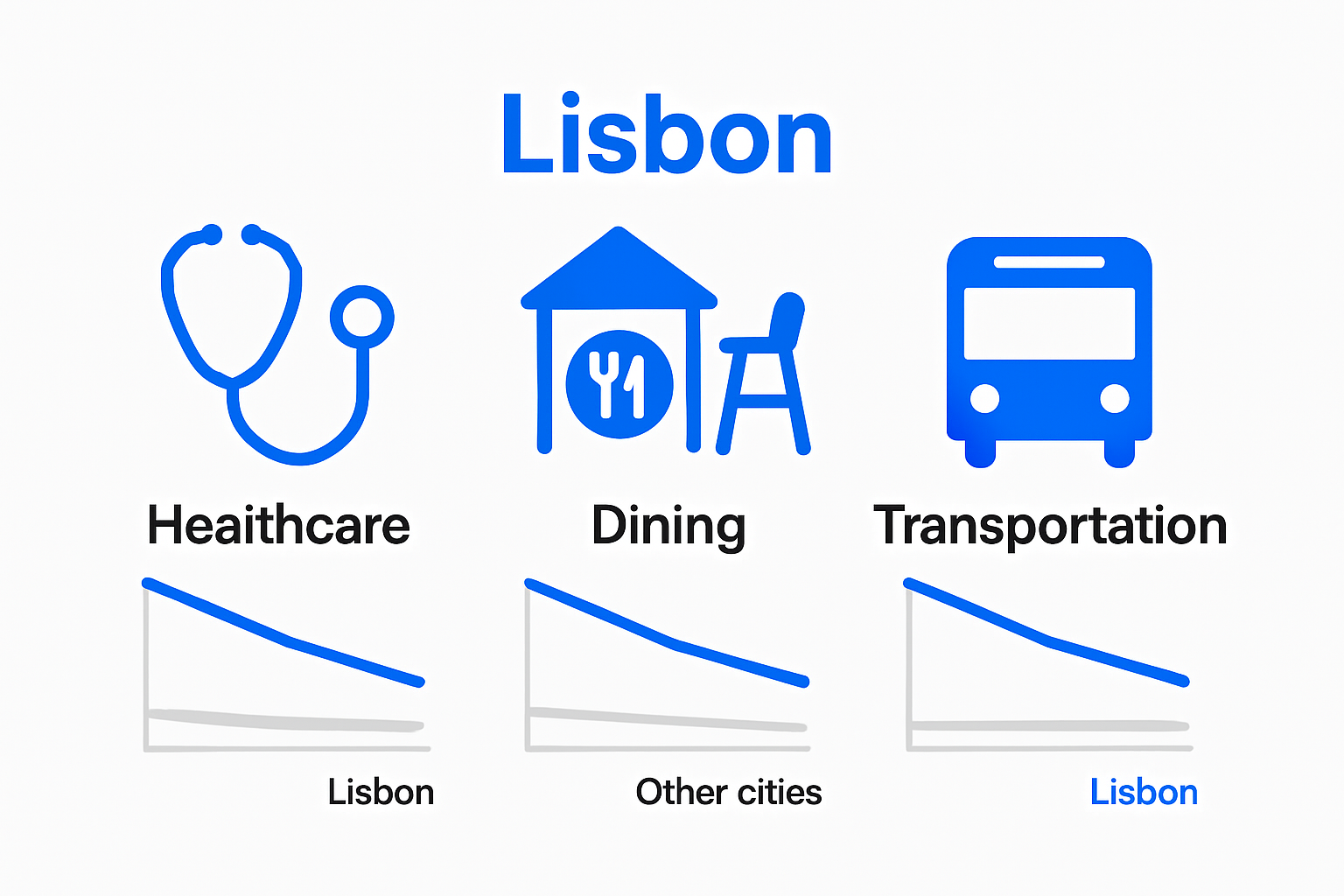 Lisbon

Heaithcare

Dining

Transportation

Lisbon

Other cities

Lisbon