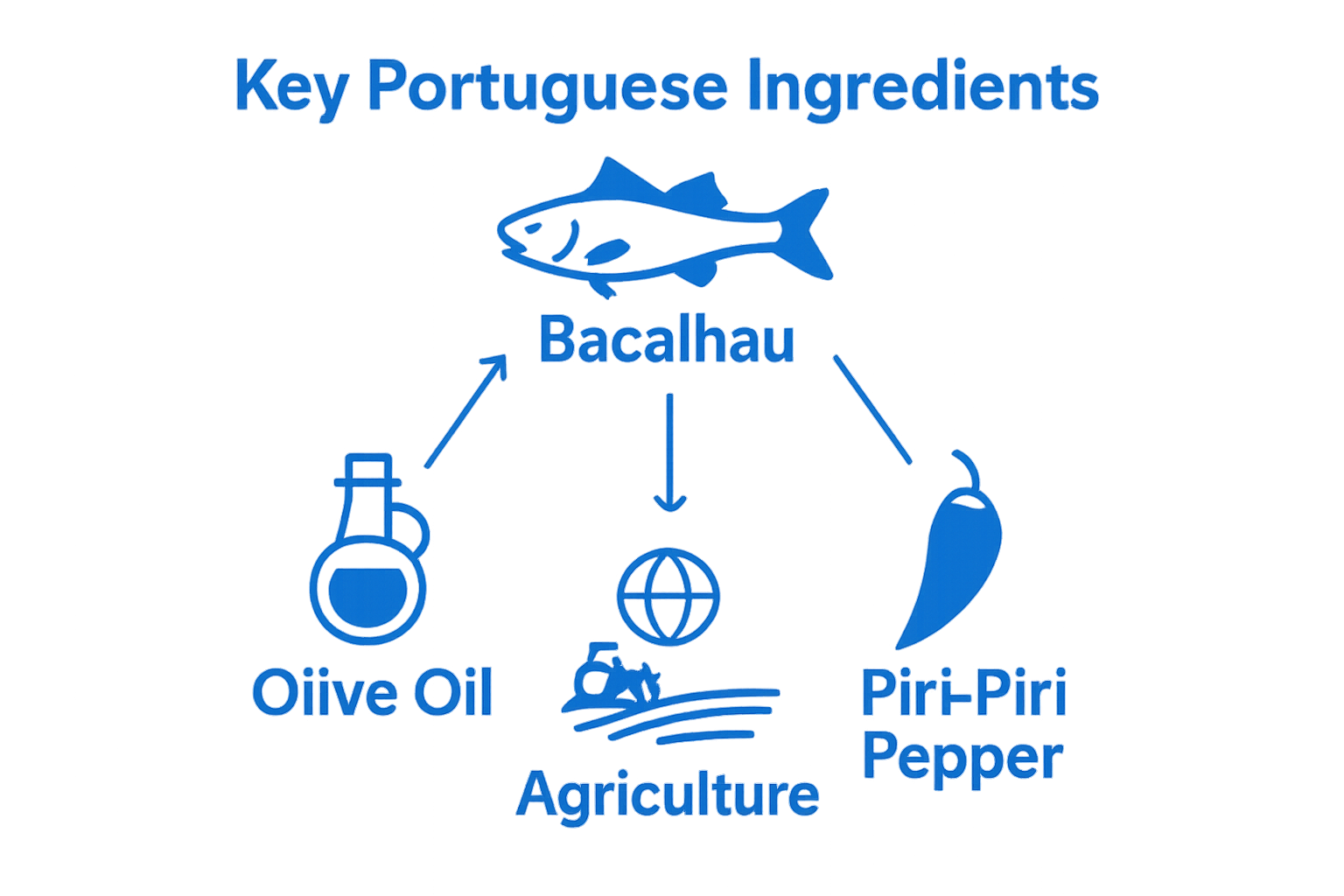 Key Portuguese Ingredients

Bacalhau

Oiive Oil

Agriculture

Piri-Piri Pepper