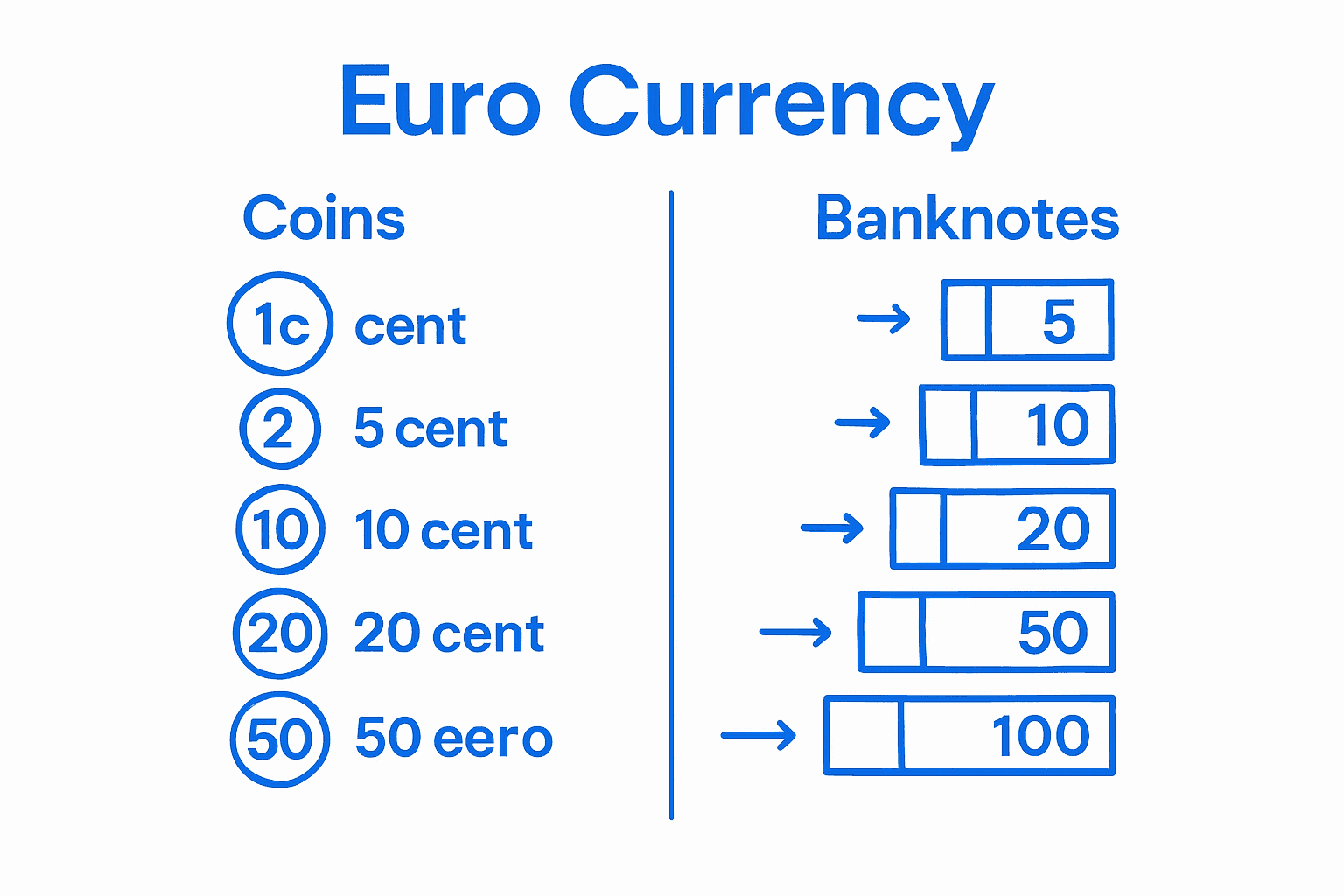 Euro Currency

Coins

1c cent

2 5 cent

10 10 cent

20 20 cent

50 50 eero

Banknotes

→ 5

→ 10

→ 20

→ 50

→ 100