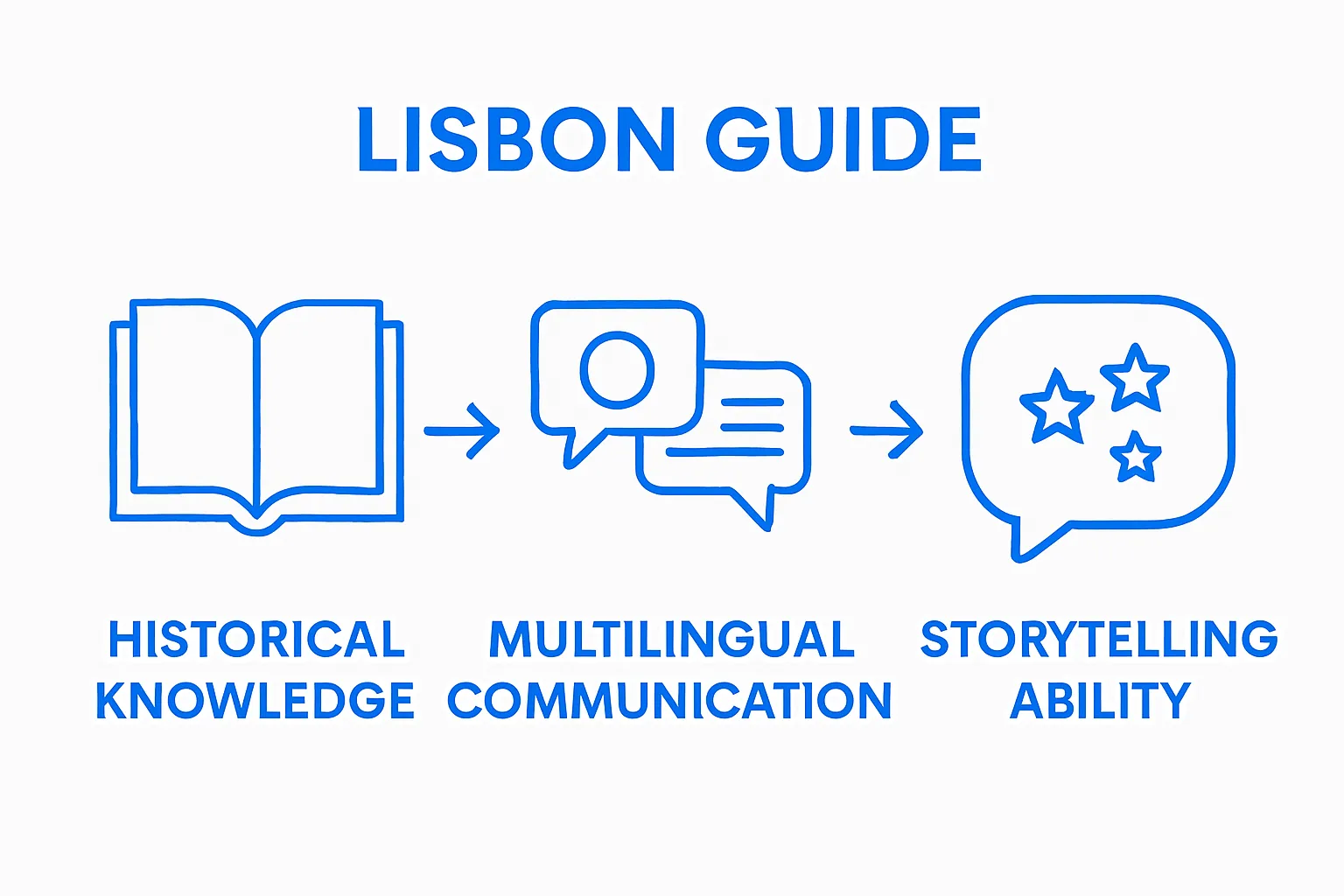 LISBON GUIDE

HISTORICAL KNOWLEDGE

MULTILINGUAL COMMUNICATION

STORYTELLING ABILITY