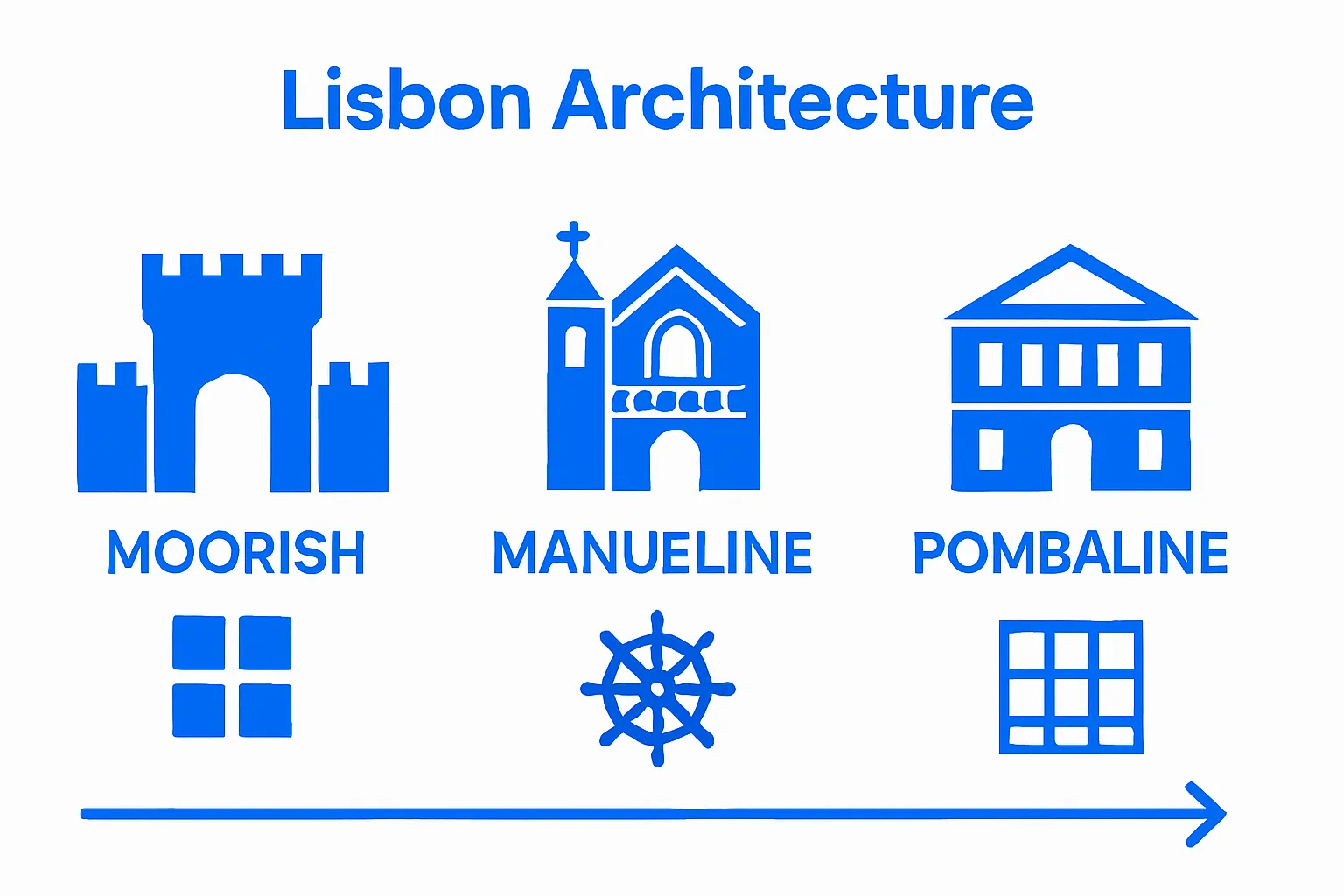 Lisbon Architecture

MOORISH

MANUELINE

POMBALINE