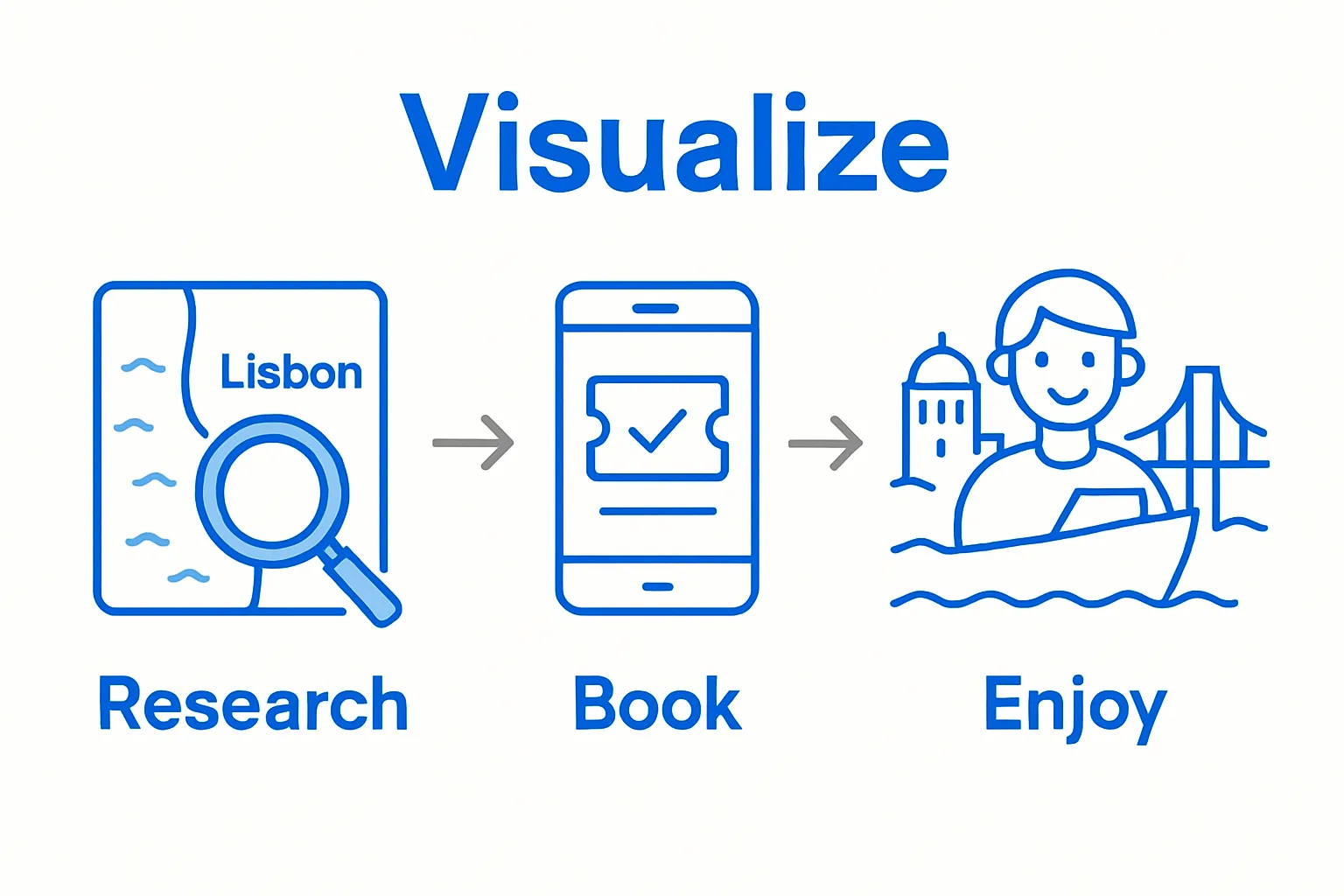 Visualize

Lisbon

Research

Book

Enjoy