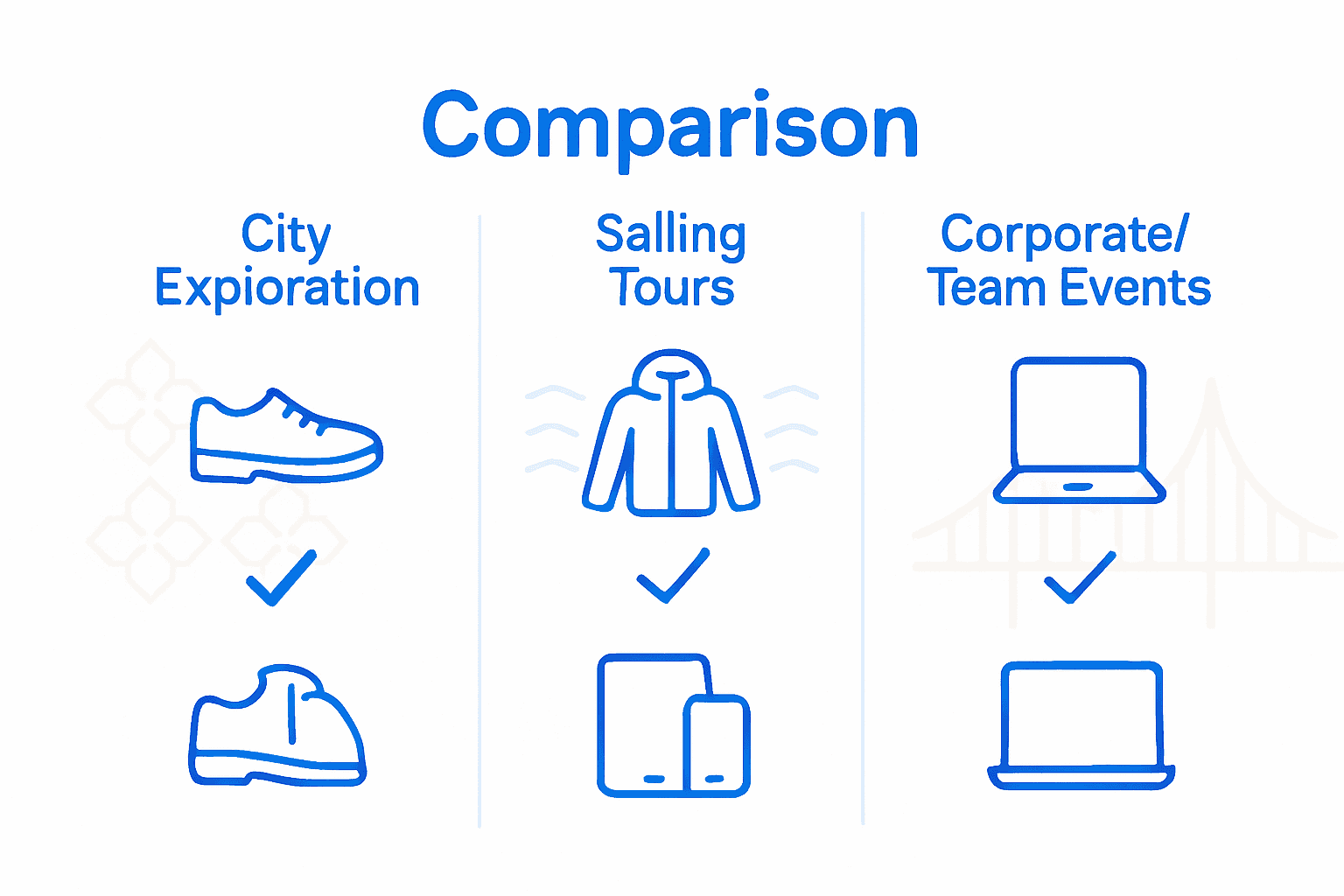 Comparison

City Expioration

Salling Tours

Corporate/ Team Events