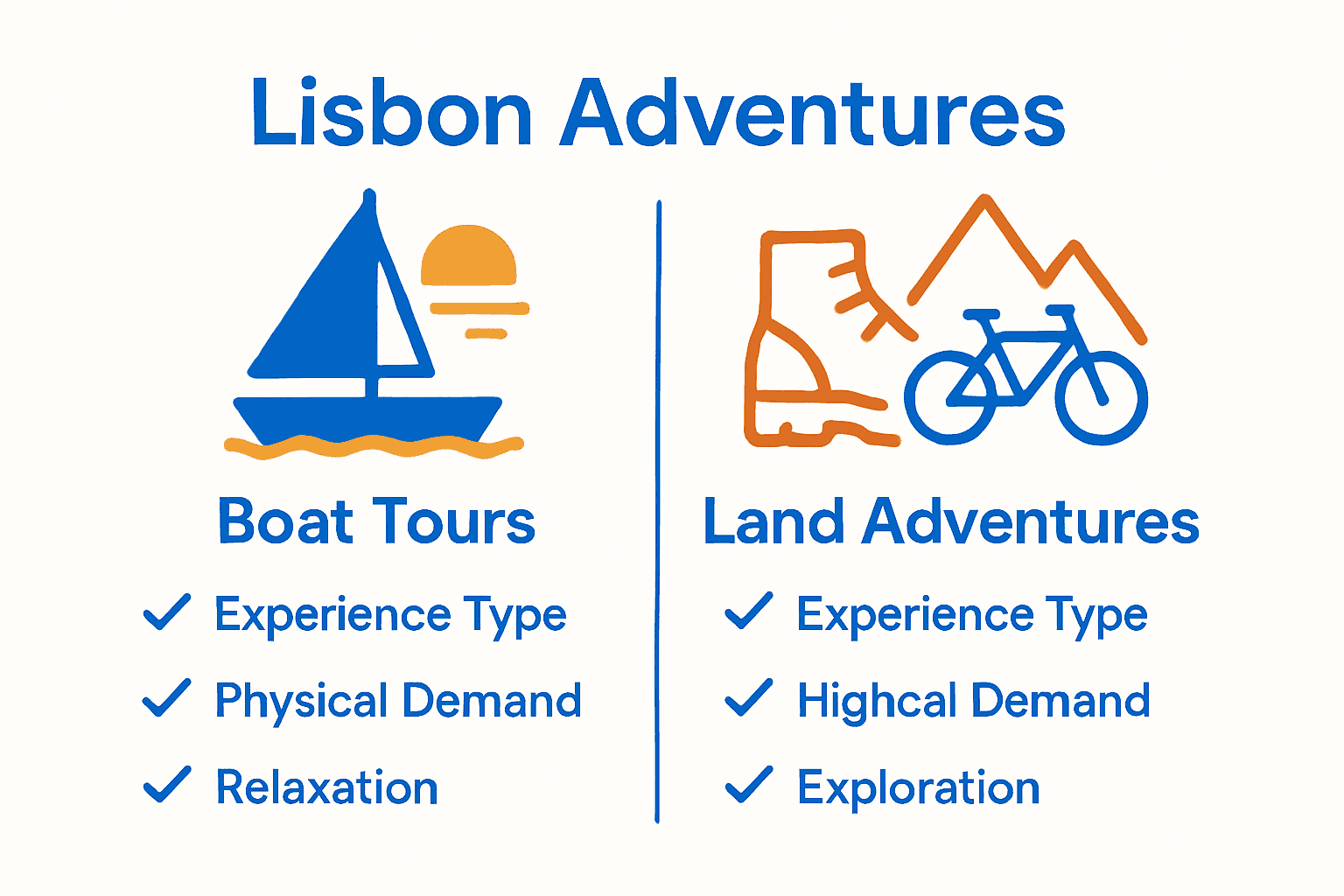 Lisbon Adventures

Boat Tours

✓ Experience Type
✓ Physical Demand
✓ Relaxation

Land Adventures

✓ Experience Type
✓ Highcal Demand
✓ Exploration