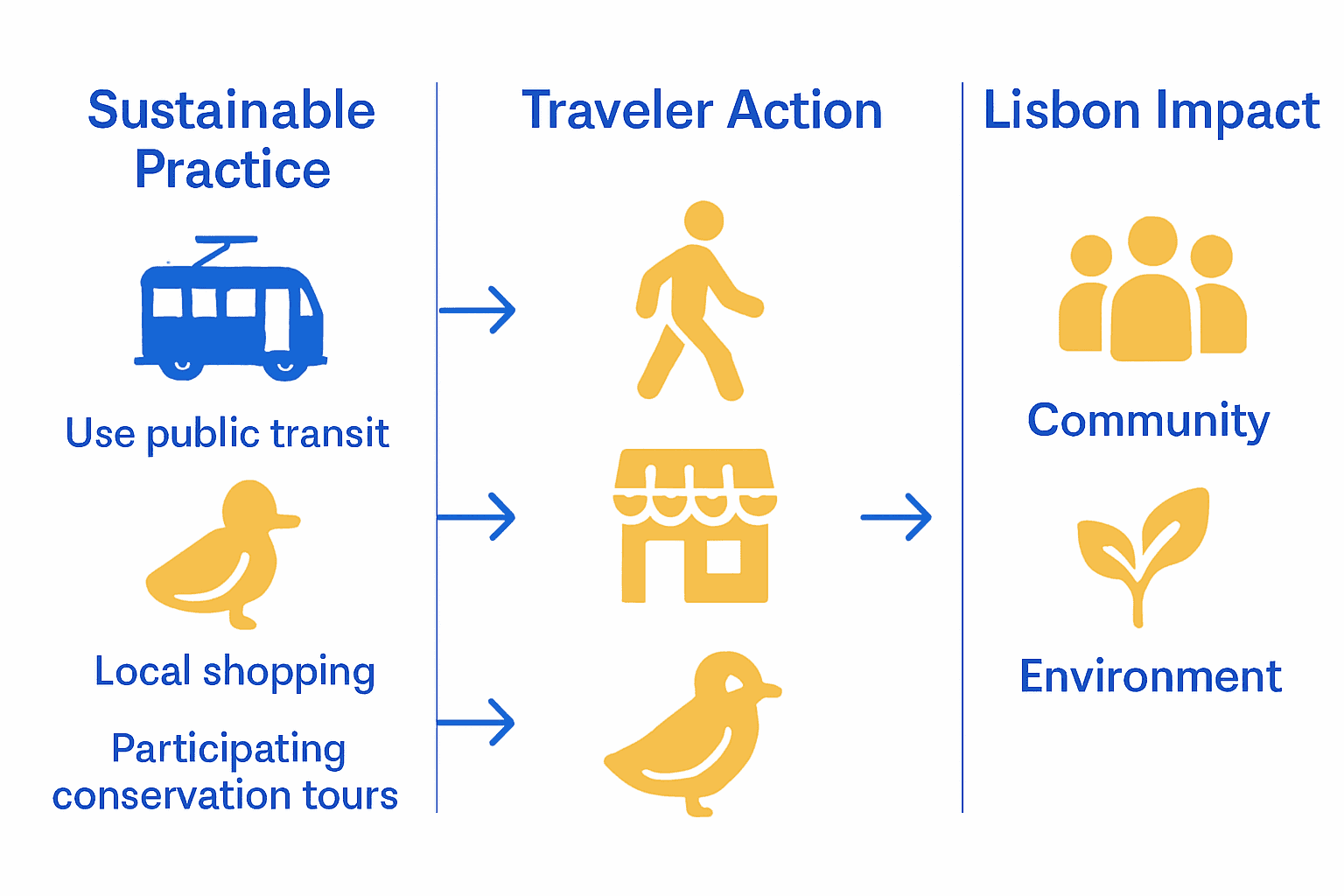 Sustainable Practice

Use public transit

Local shopping

Participating conservation tours

Traveler Action

Lisbon Impact

Community

Environment