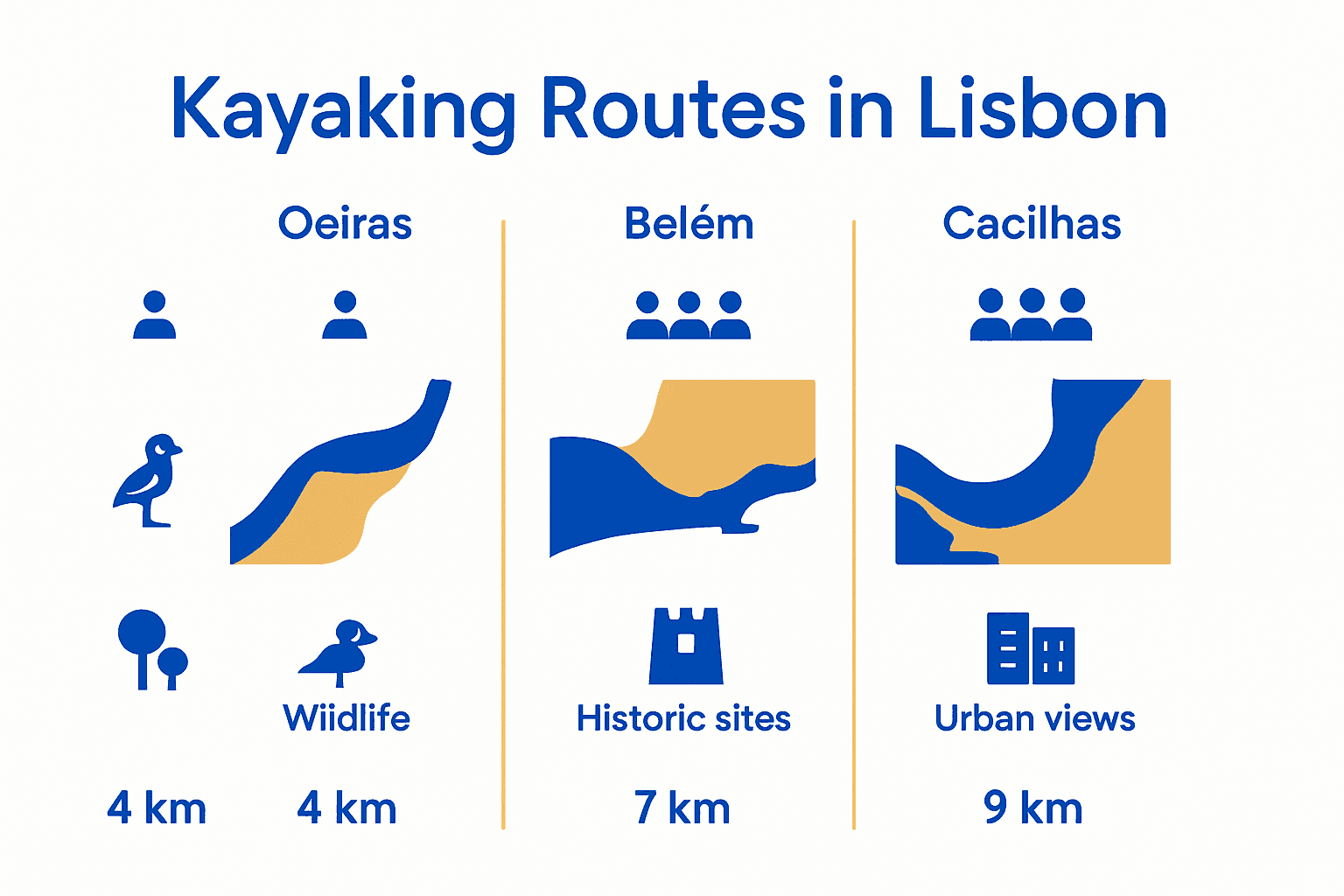 Kayaking Routes in Lisbon

Oeiras

Wiidlife

4 km 4 km

Belém

Historic sites

7 km

Cacilhas

Urban views

9 km