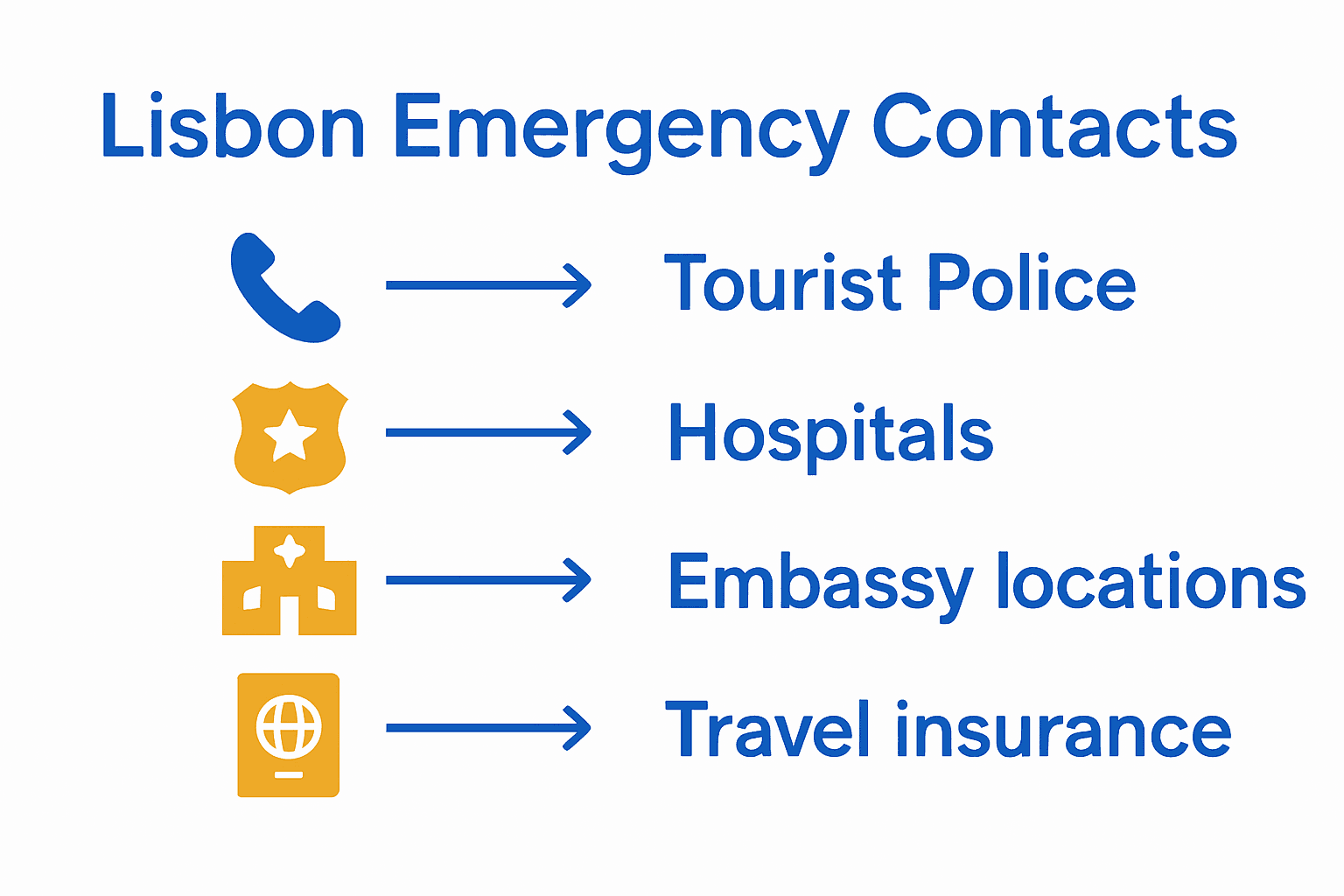 Lisbon Emergency Contacts

Tourist Police

Hospitals

Embassy locations

Travel insurance