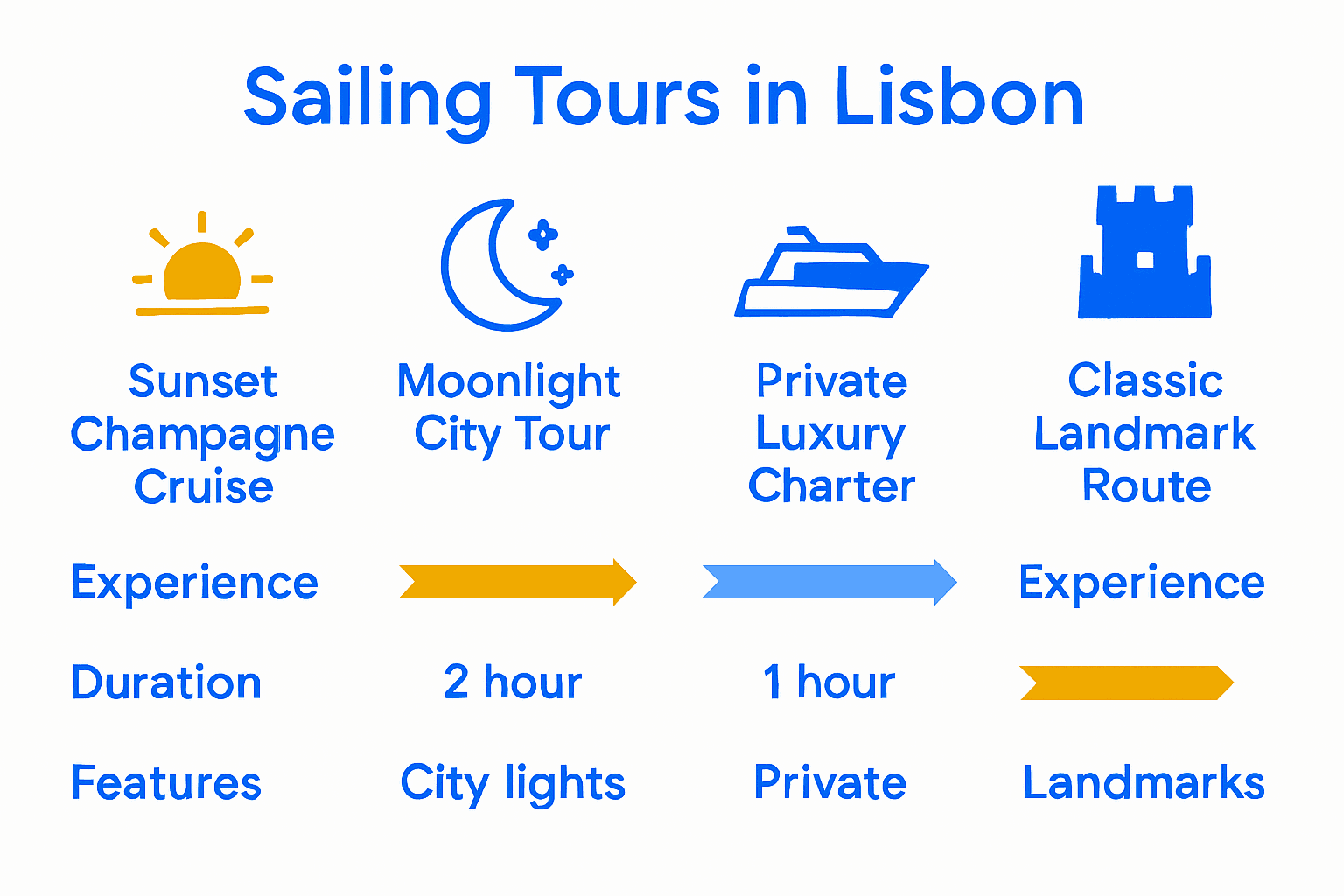 Sailing Tours in Lisbon

Sunset Champagne Cruise

Moonlight City Tour

Private Luxury Charter

Classic Landmark Route

Experience

Experience

Duration

2 hour

1 hour

Features

City lights

Private

Landmarks