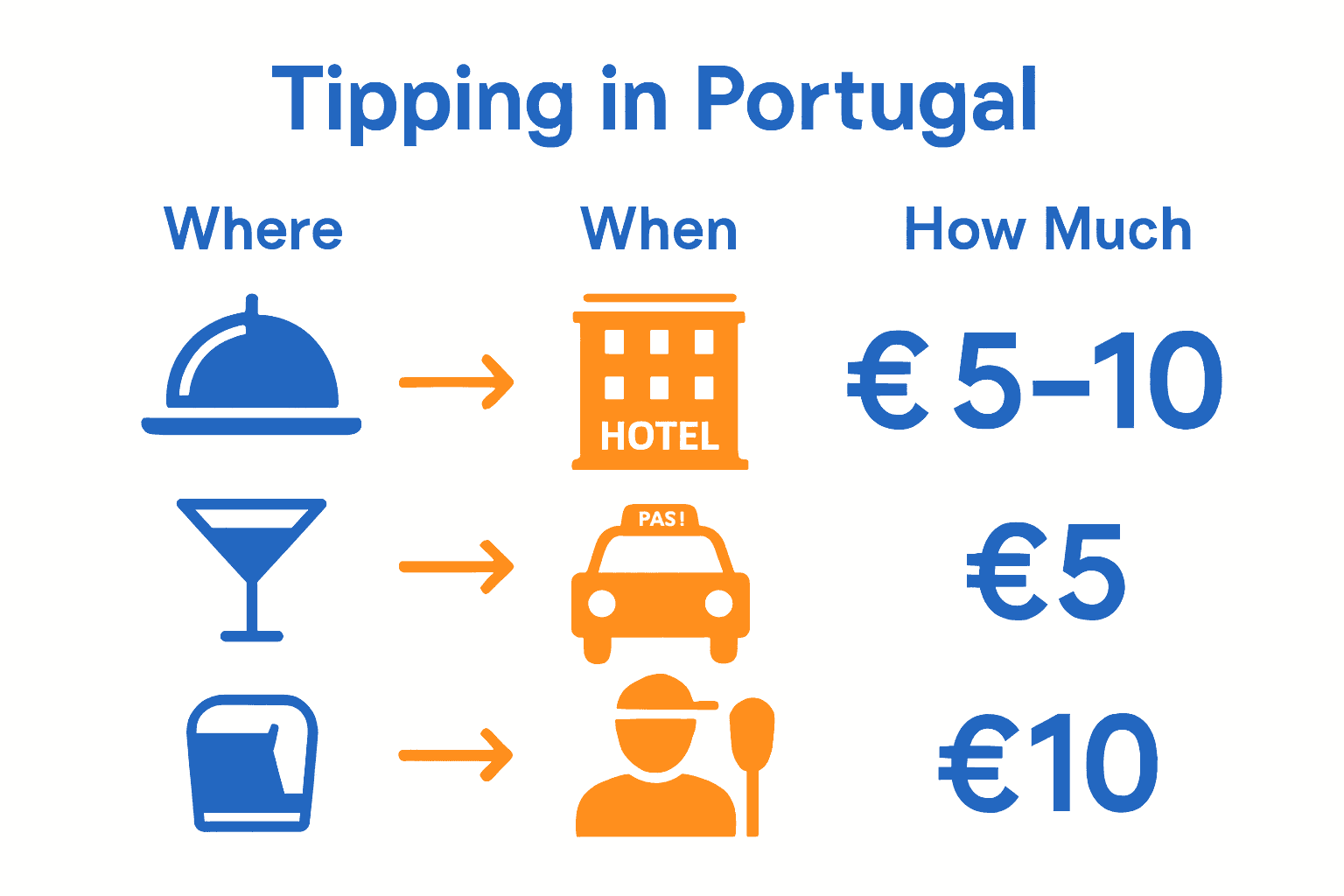 Tipping in Portugal

Where

When

How Much

HOTEL

€ 5–10

PAS!

€5

€10