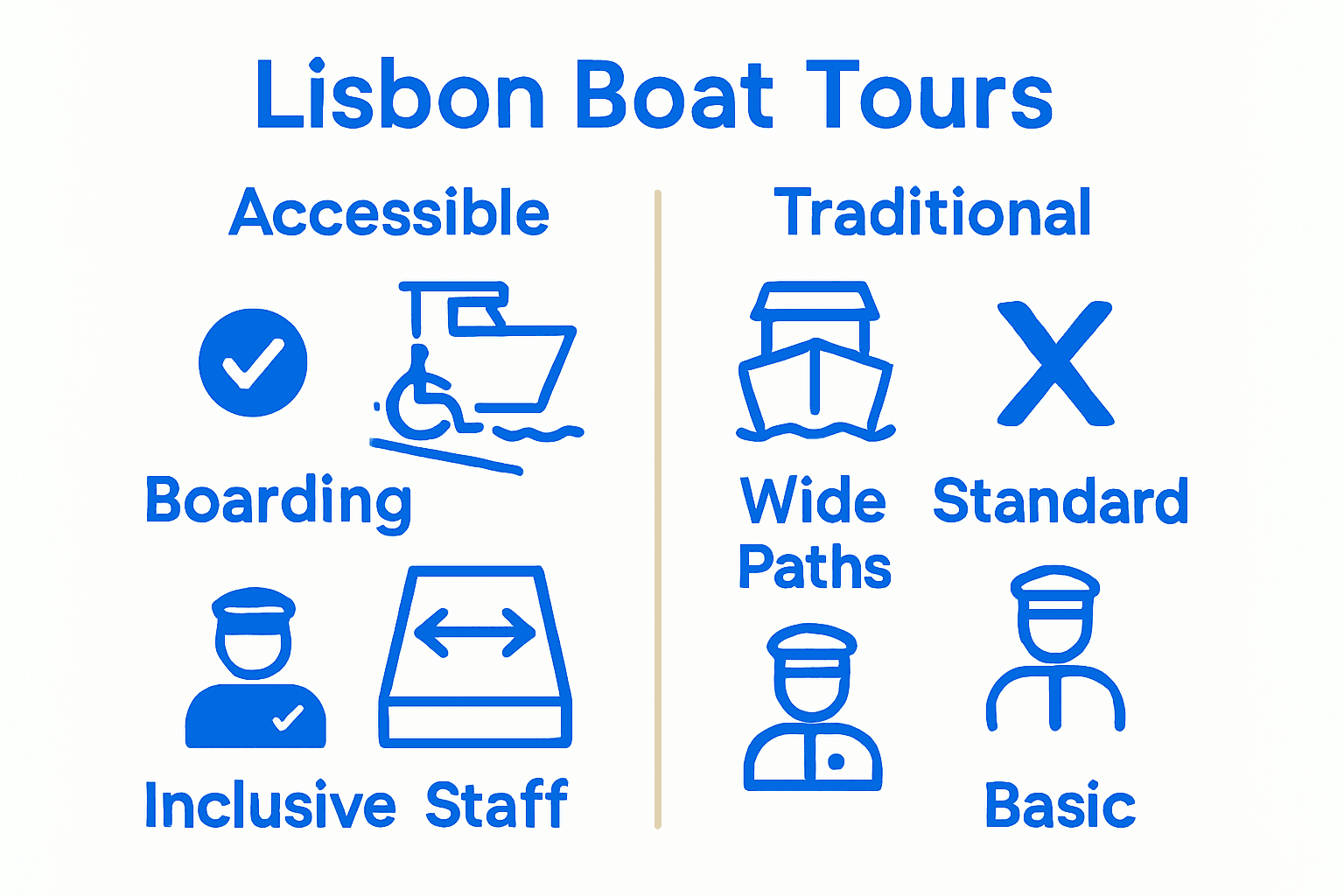 Lisbon Boat Tours

Accessible

Boarding

Inclusive Staff

Traditional

Wide Paths

Standard

Basic