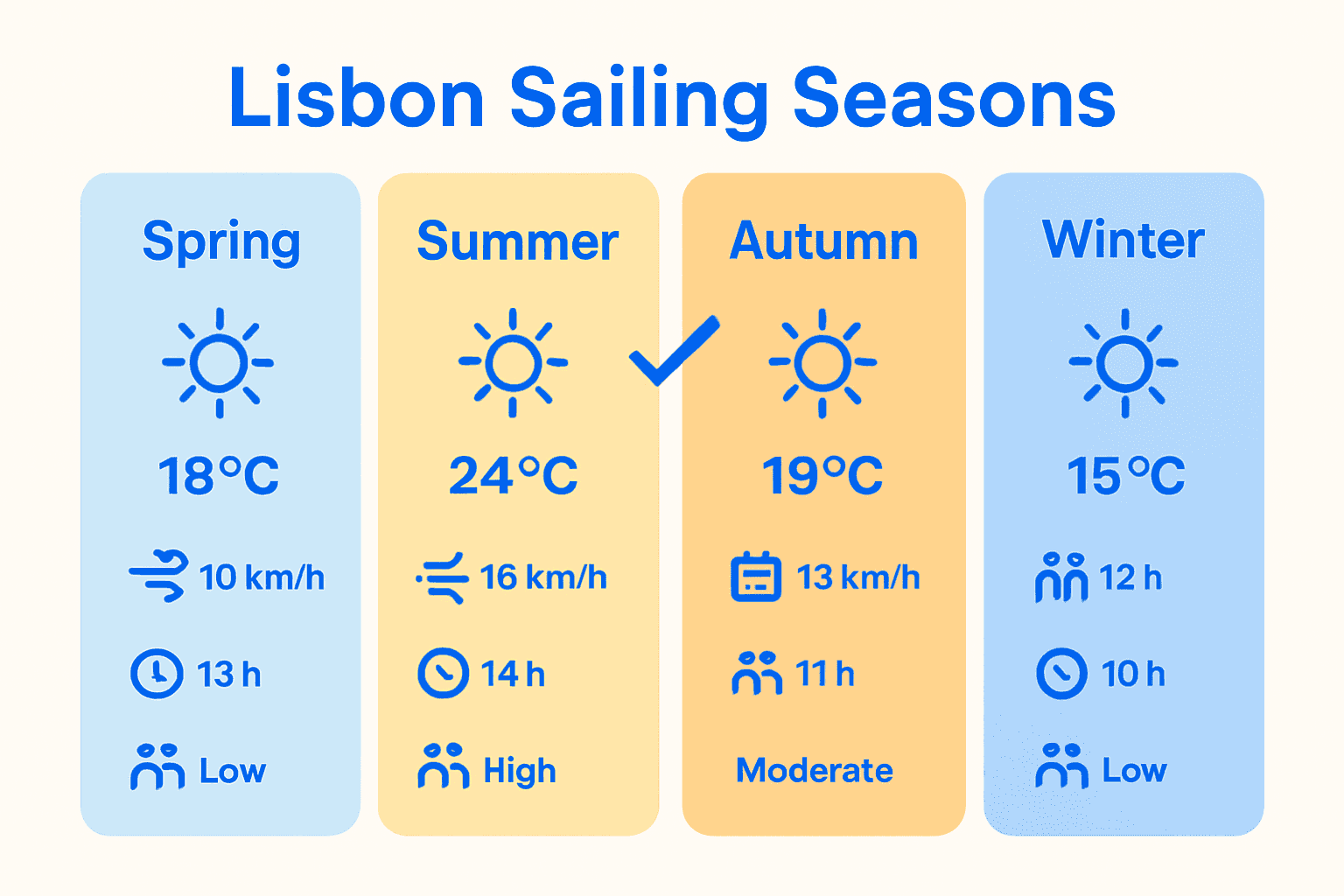 Lisbon Sailing Seasons

Spring

18°C

10 km/h

13 h

Low

Summer

24°C

16 km/h

14 h

High

Autumn

19°C

13 km/h

11 h

Moderate

Winter

15°C

12 h

10 h

Low