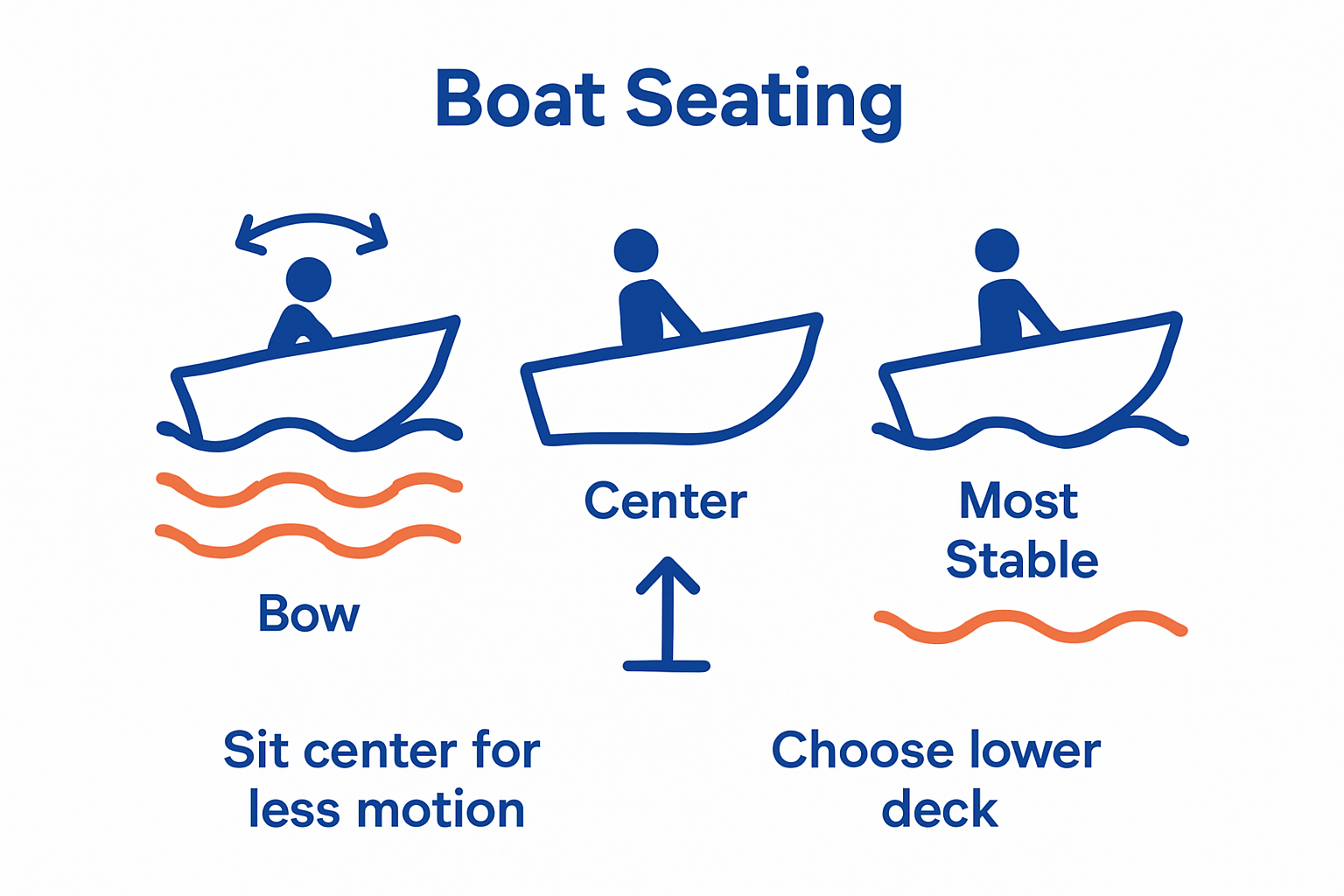 Boat Seating

Bow

Center

Most Stable

Sit center for less motion

Choose lower deck