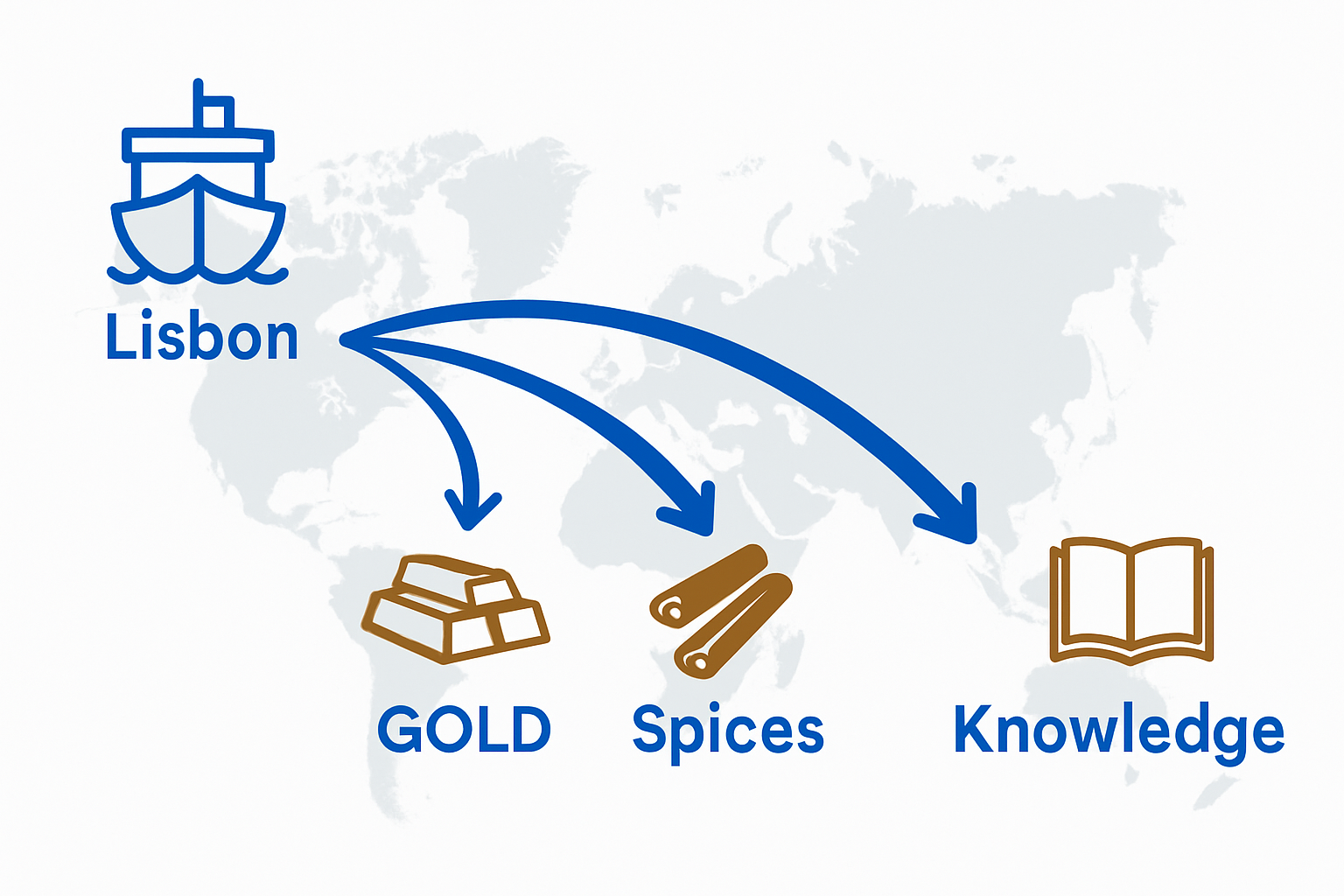 Lisbon

GOLD

Spices

Knowledge