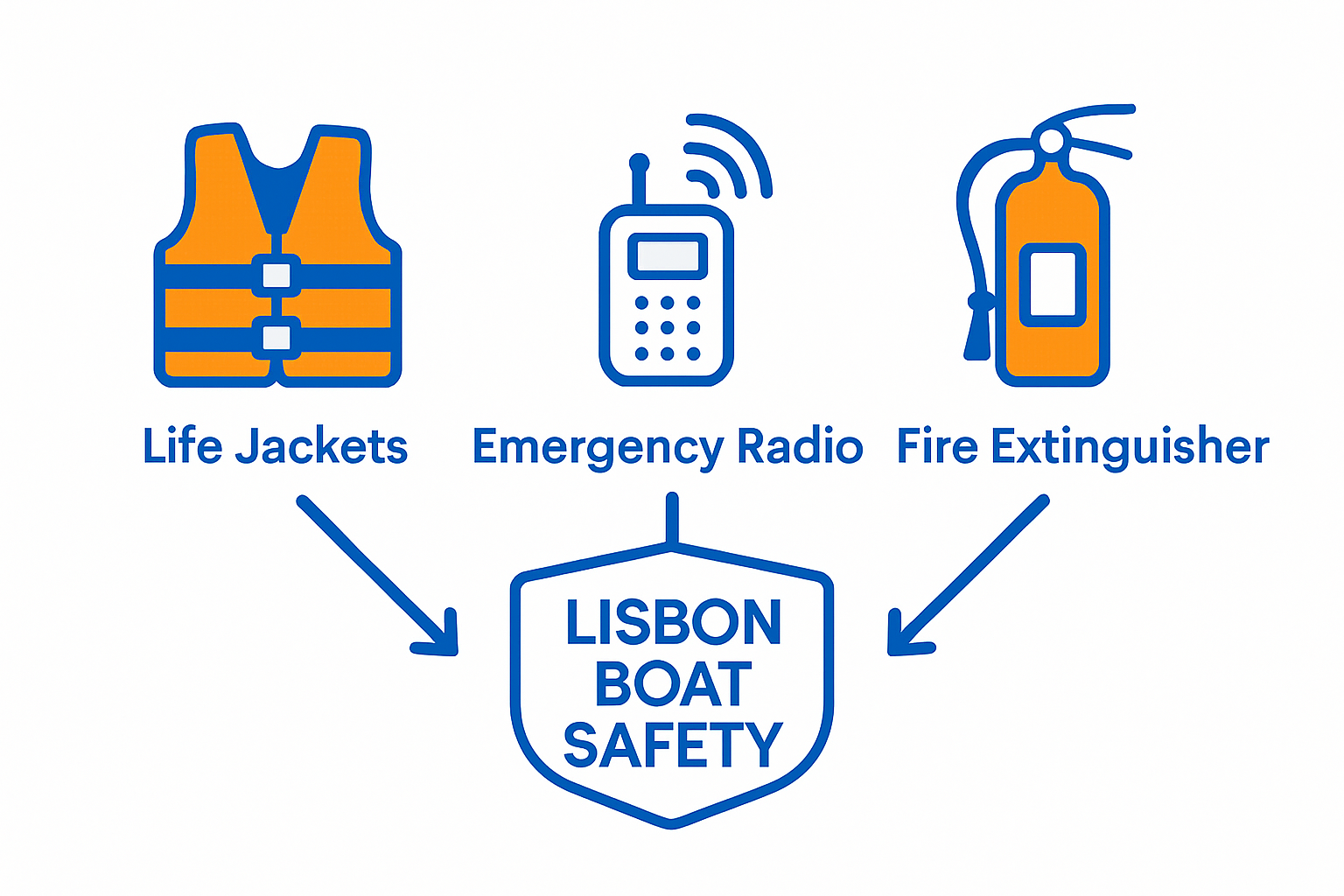 Life Jackets

Emergency Radio

Fire Extinguisher

LISBON
BOAT
SAFETY