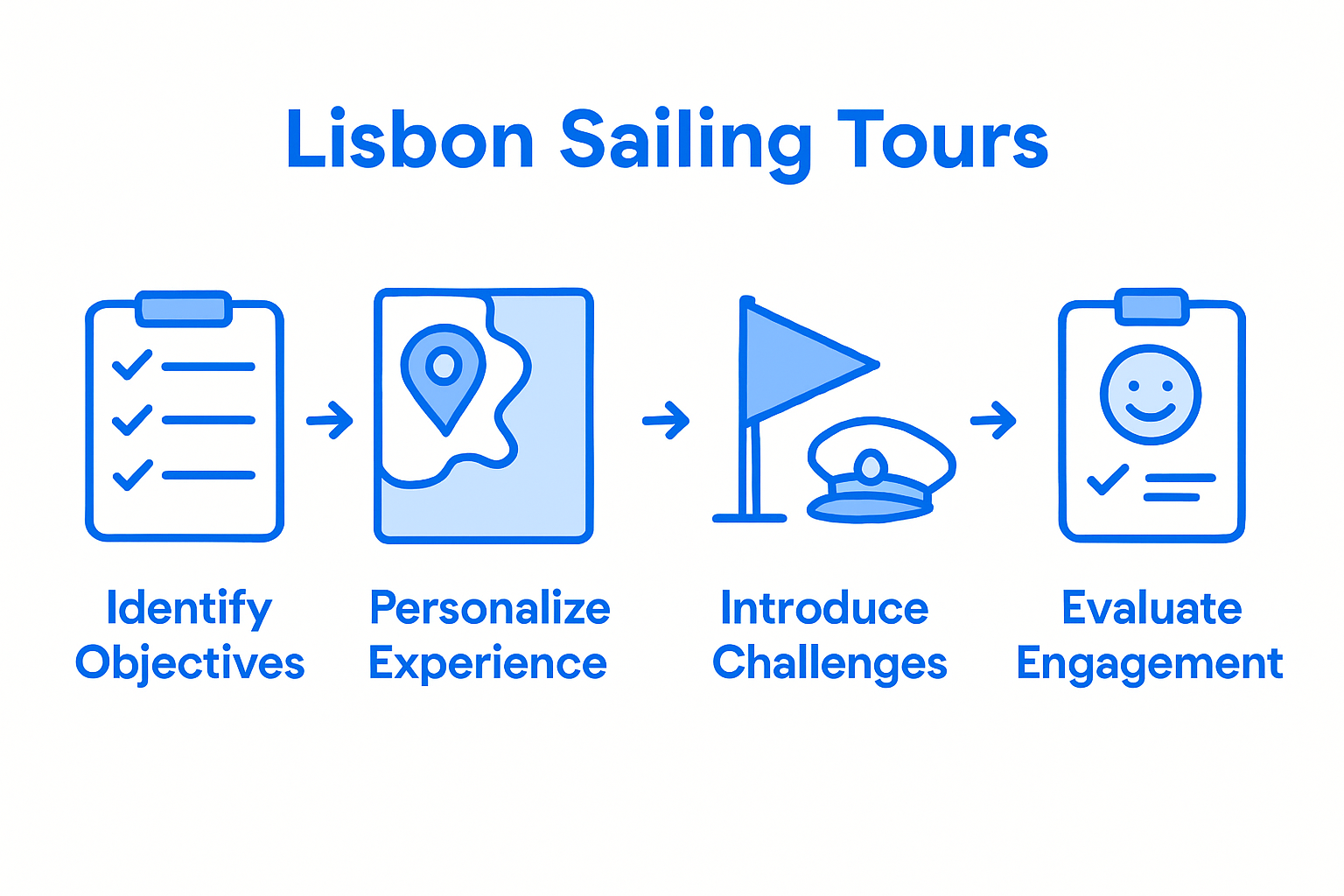 Lisbon Sailing Tours

Identify Objectives

Personalize Experience

Introduce Challenges

Evaluate Engagement