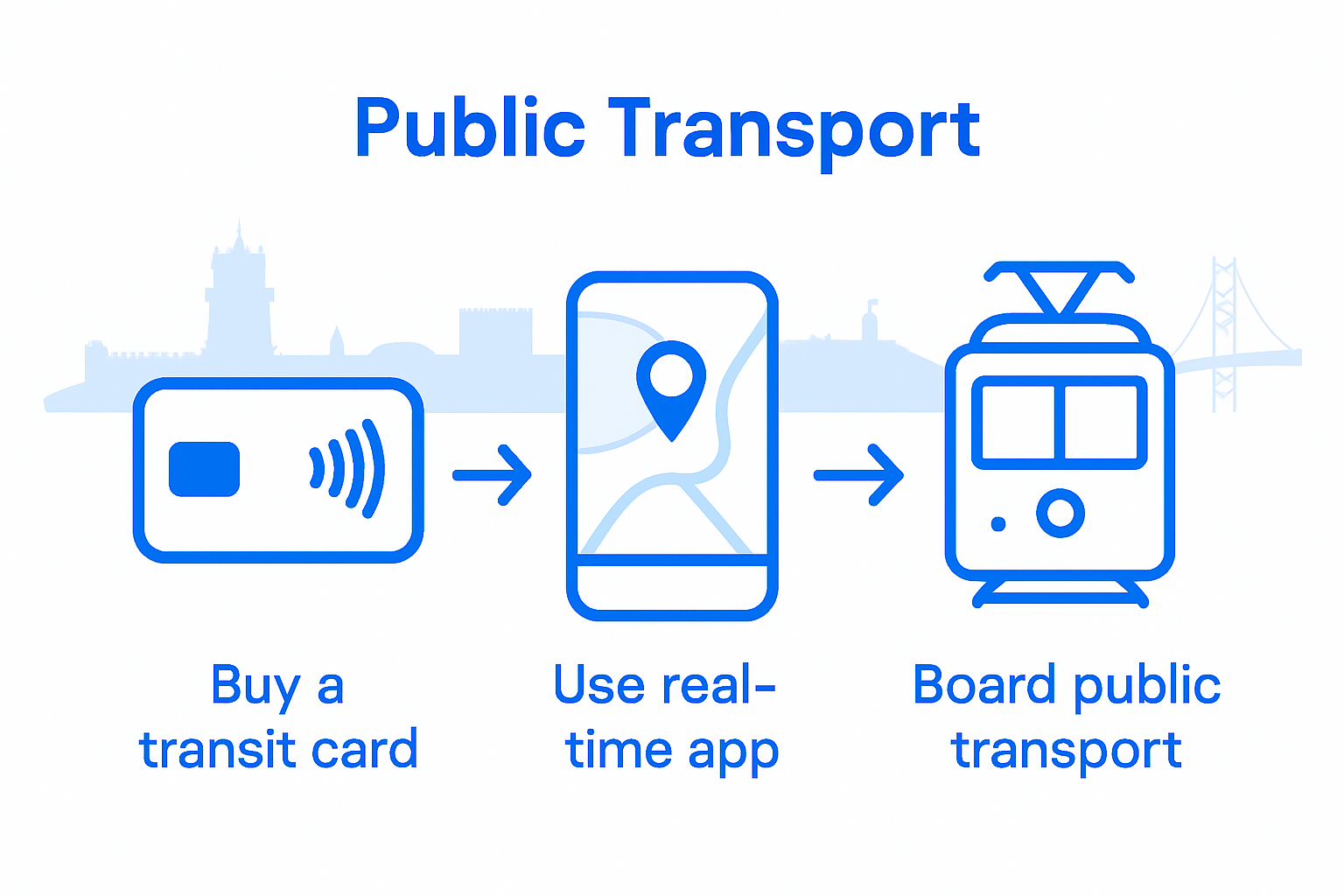 Public Transport

Buy a transit card

Use real-time app

Board public transport