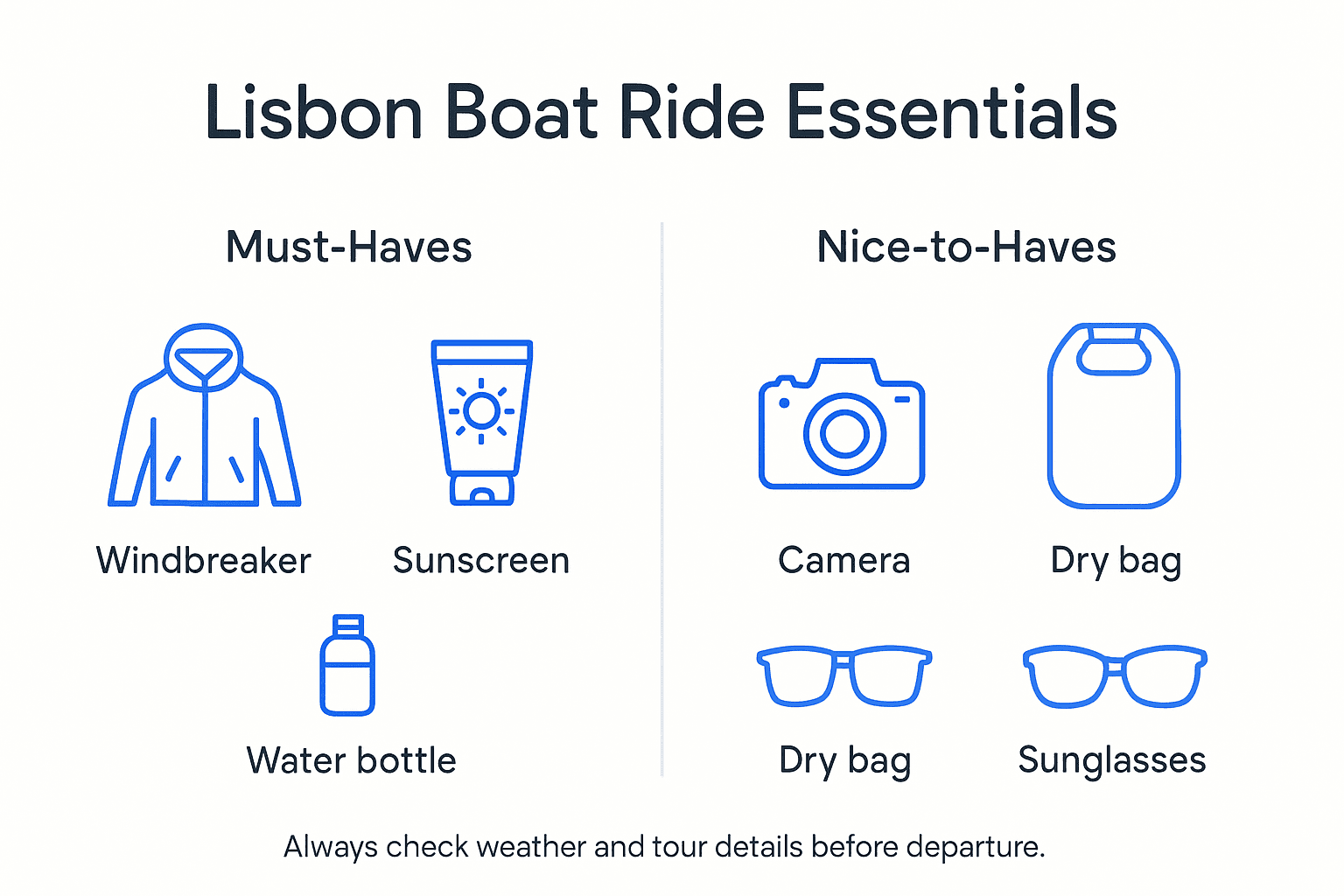 Lisbon Boat Ride Essentials

Must-Haves

Windbreaker

Sunscreen

Water bottle

Nice-to-Haves

Camera

Dry bag

Dry bag

Sunglasses

Always check weather and tour details before departure.