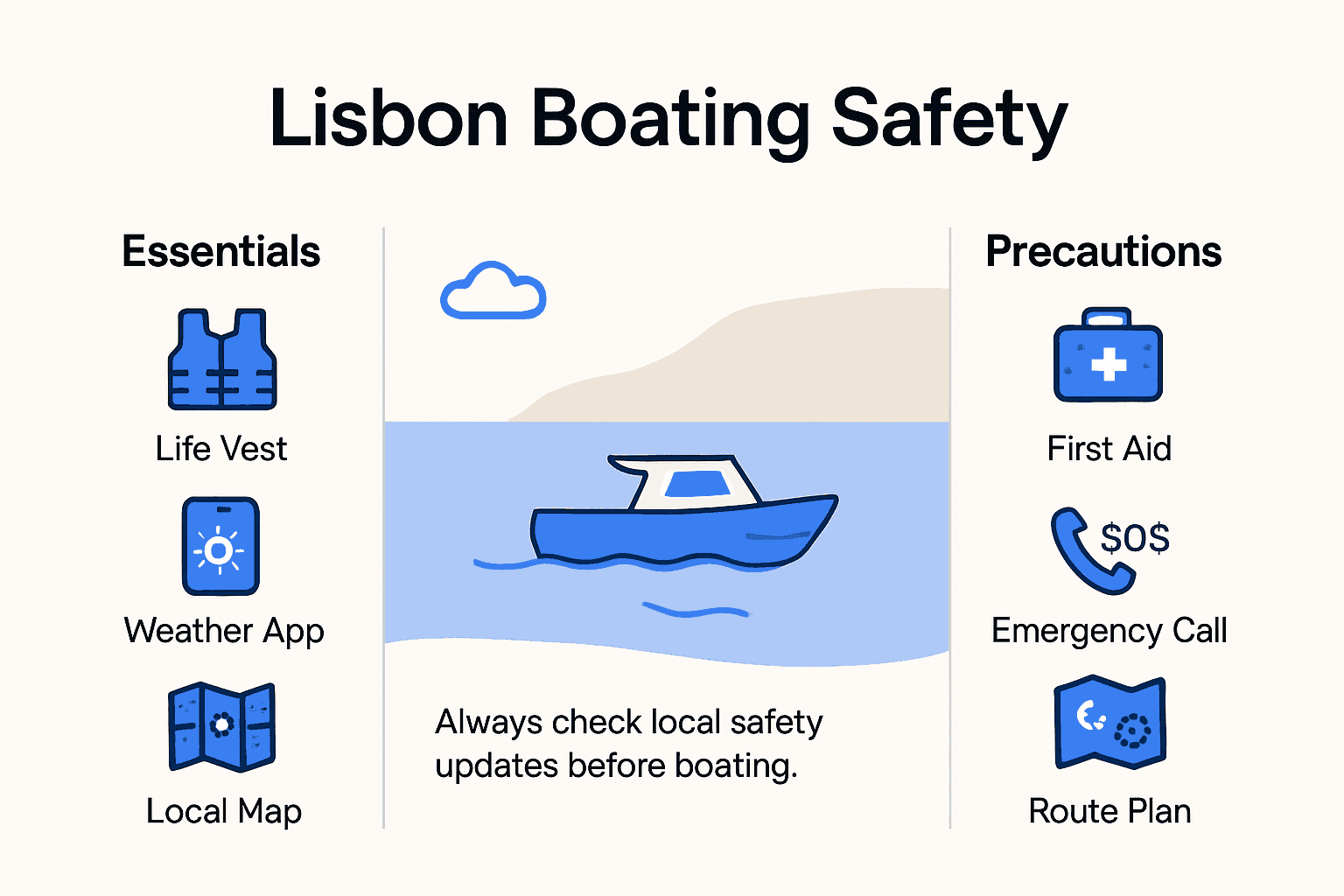 Lisbon Boating Safety

Essentials

Life Vest

Weather App

Local Map

Always check local safety updates before boating.

Precautions

First Aid

$0$

Emergency Call

Route Plan