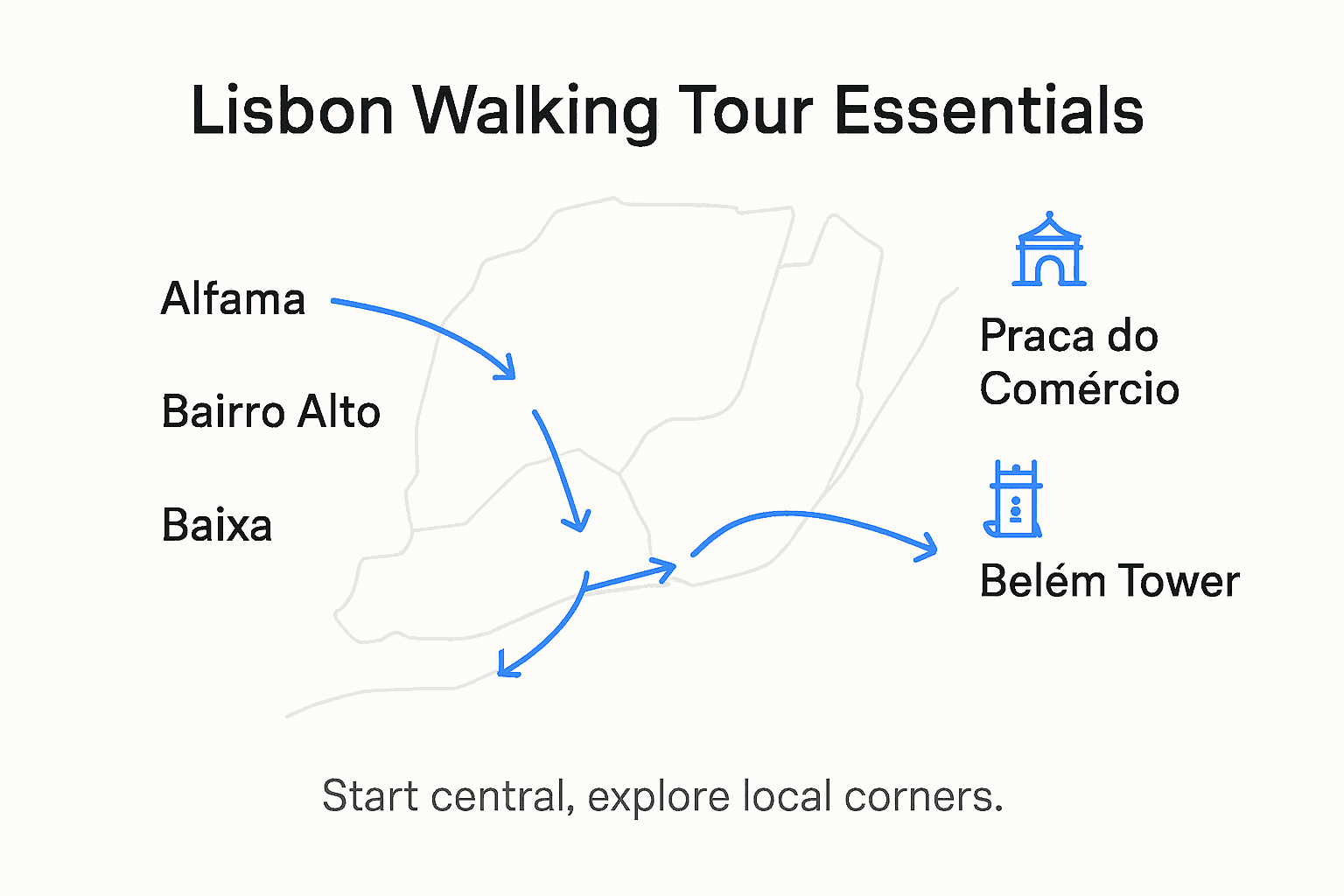 Lisbon Walking Tour Essentials

Alfama

Bairro Alto

Baixa

Praca do Comércio

Belém Tower

Start central, explore local corners.