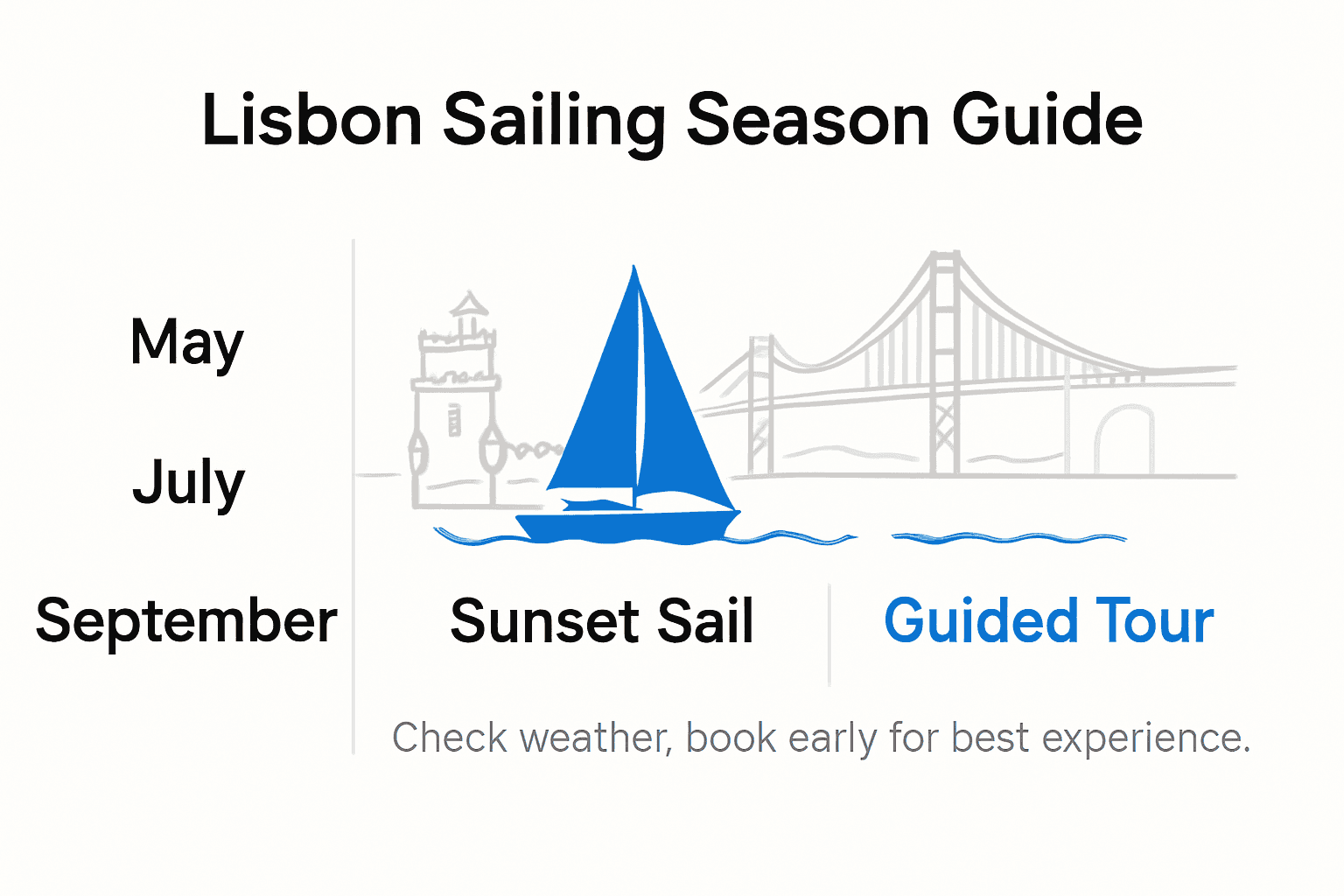 Lisbon Sailing Season Guide

May

July

September

Sunset Sail

Guided Tour

Check weather, book early for best experience.