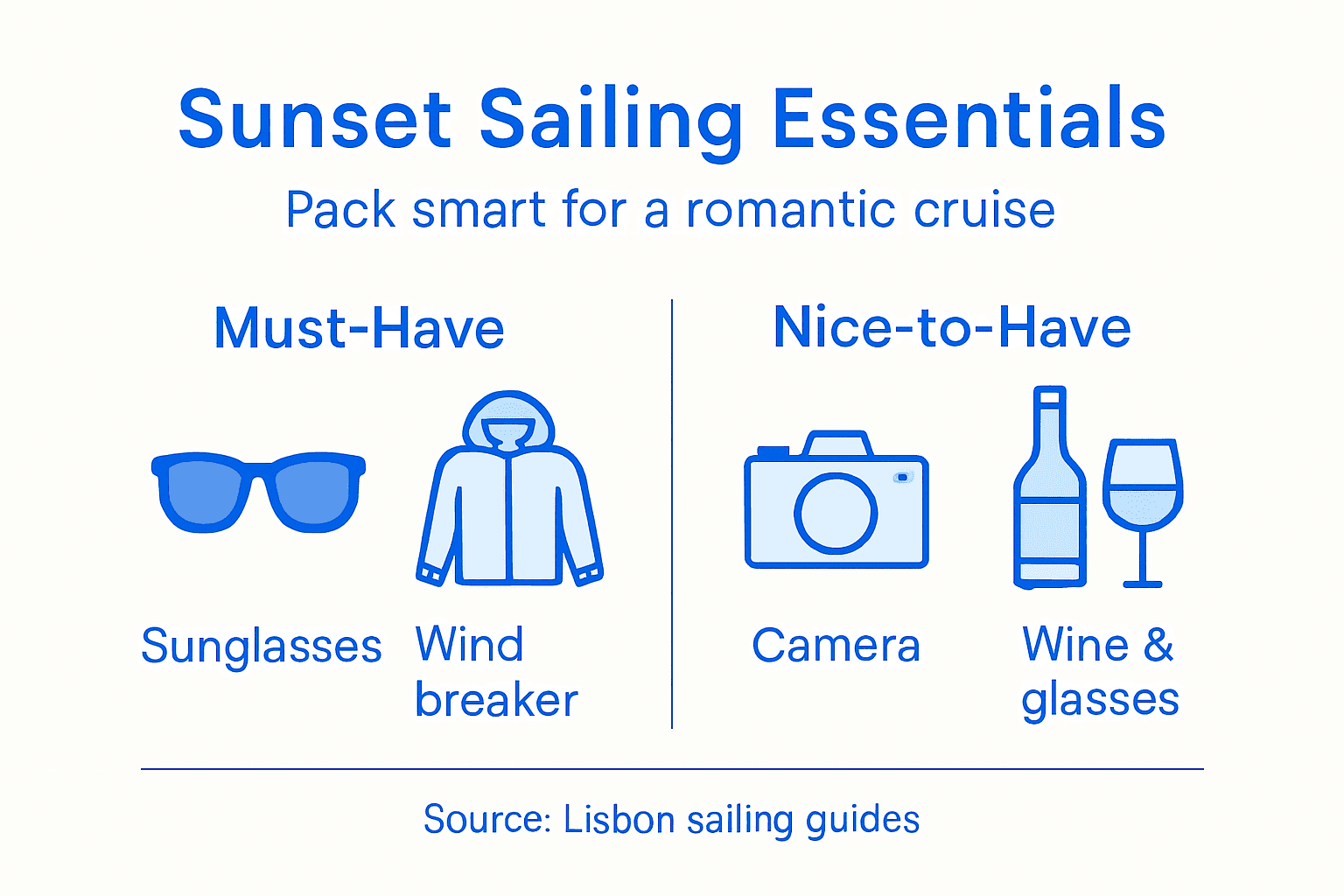 Sunset Sailing Essentials

Pack smart for a romantic cruise

Must-Have

Sunglasses

Wind breaker

Nice-to-Have

Camera

Wine & glasses

Source: Lisbon sailing guides