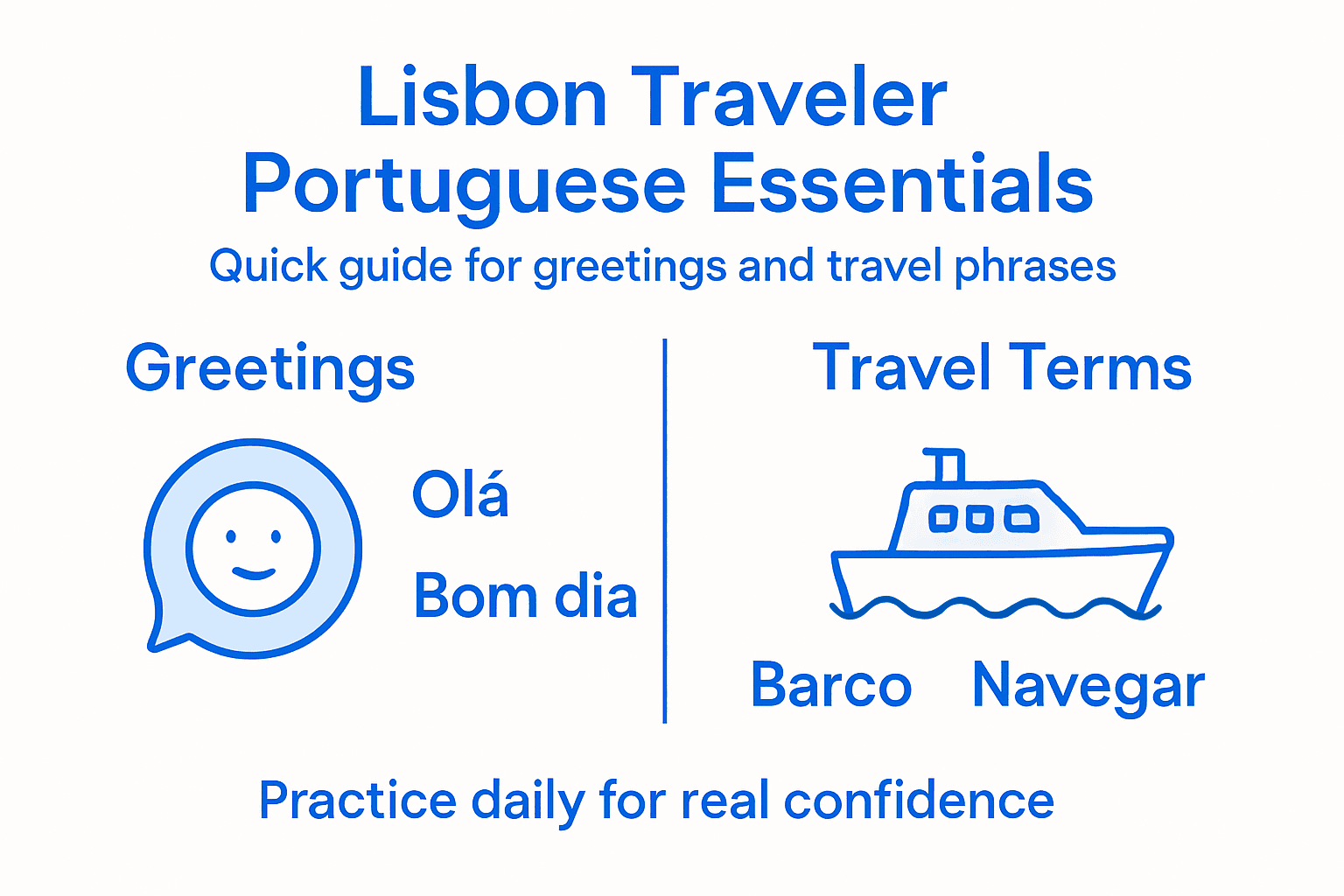 Lisbon Traveler
Portuguese Essentials
Quick guide for greetings and travel phrases

Greetings

Olá

Bom dia

Travel Terms

Barco Navegar

Practice daily for real confidence