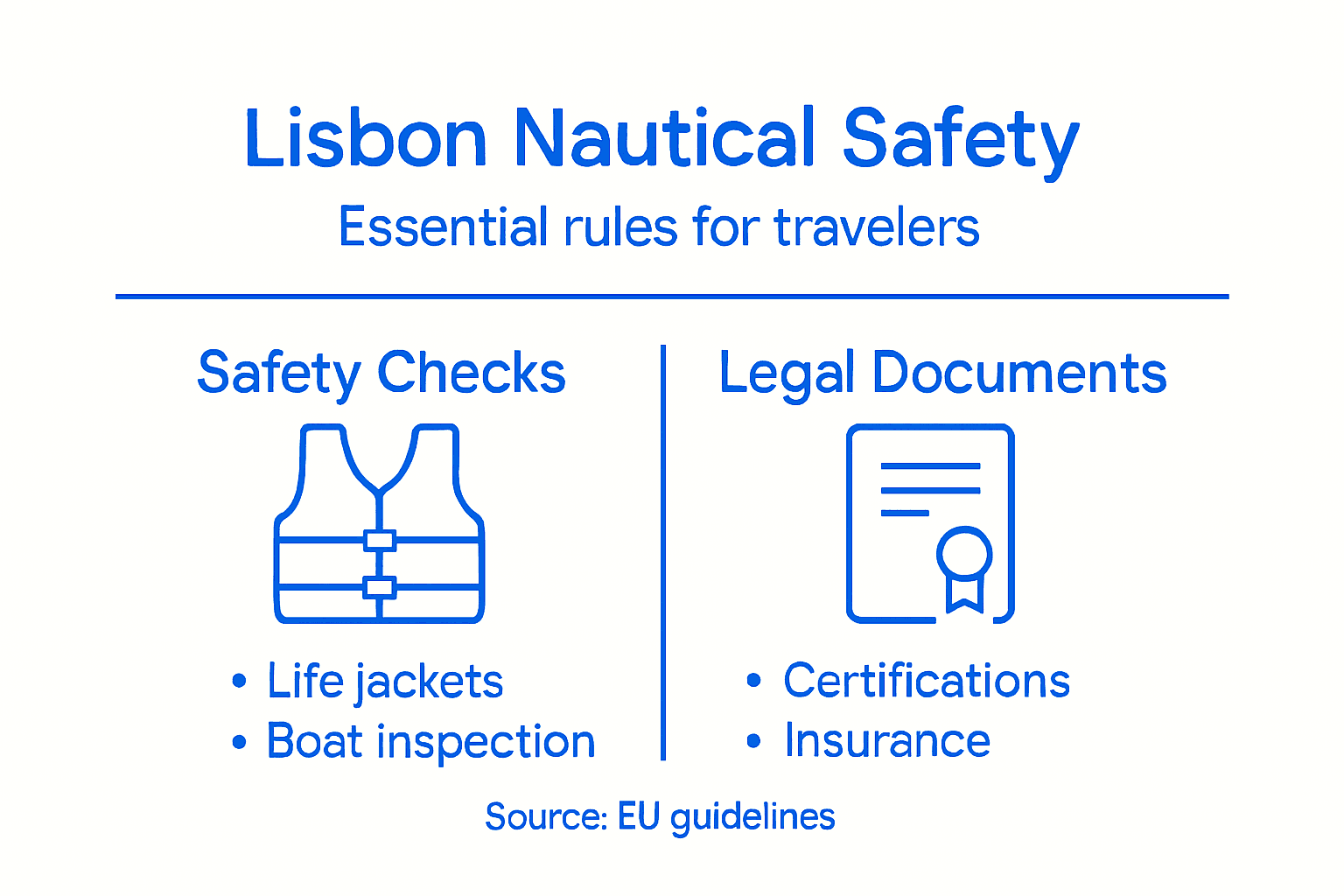 Lisbon Nautical Safety

Essential rules for travelers

Safety Checks

• Life jackets
• Boat inspection

Legal Documents

• Certifications
• Insurance

Source: EU guidelines