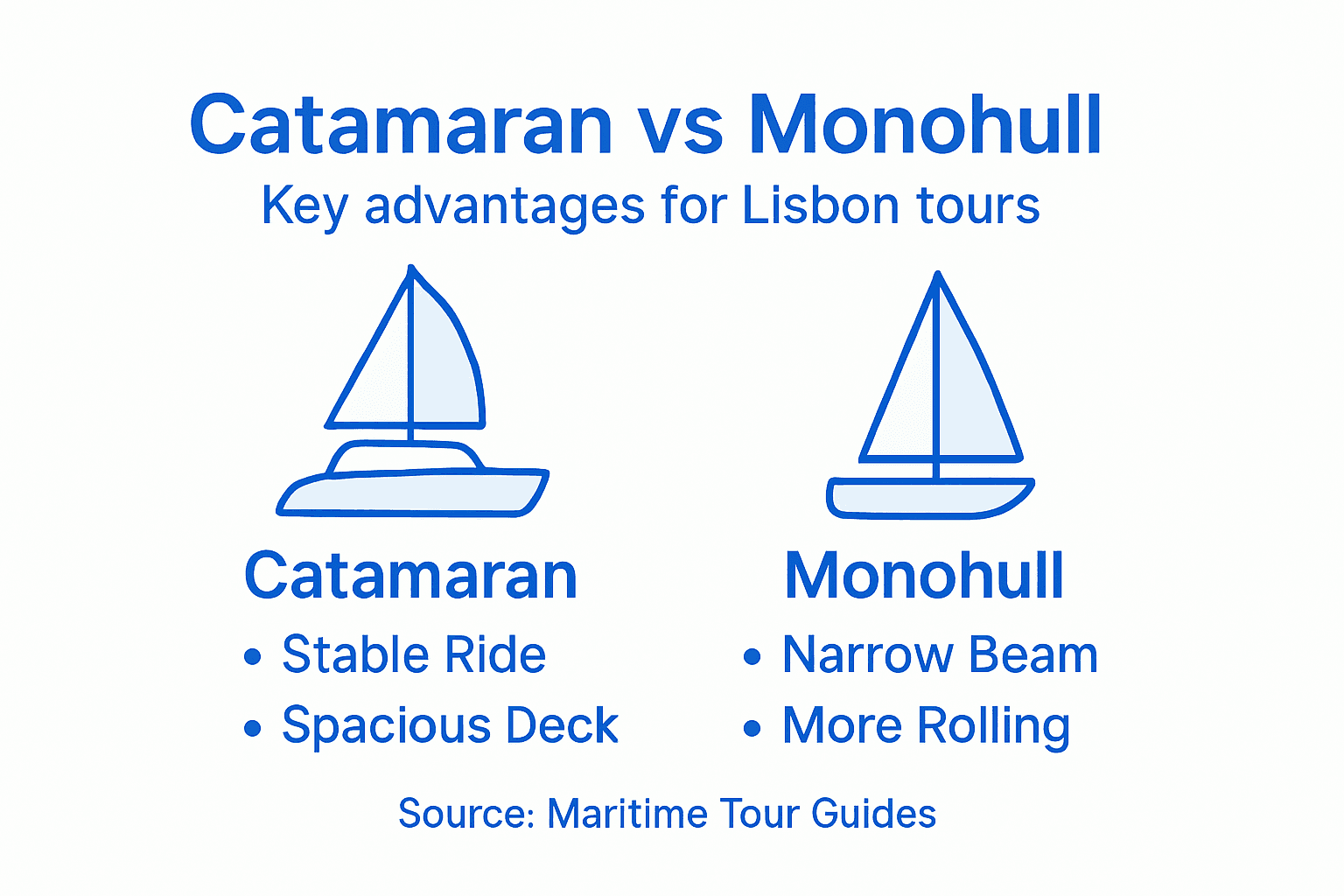 Catamaran vs Monohull

Key advantages for Lisbon tours

Catamaran
• Stable Ride
• Spacious Deck

Monohull
• Narrow Beam
• More Rolling

Source: Maritime Tour Guides