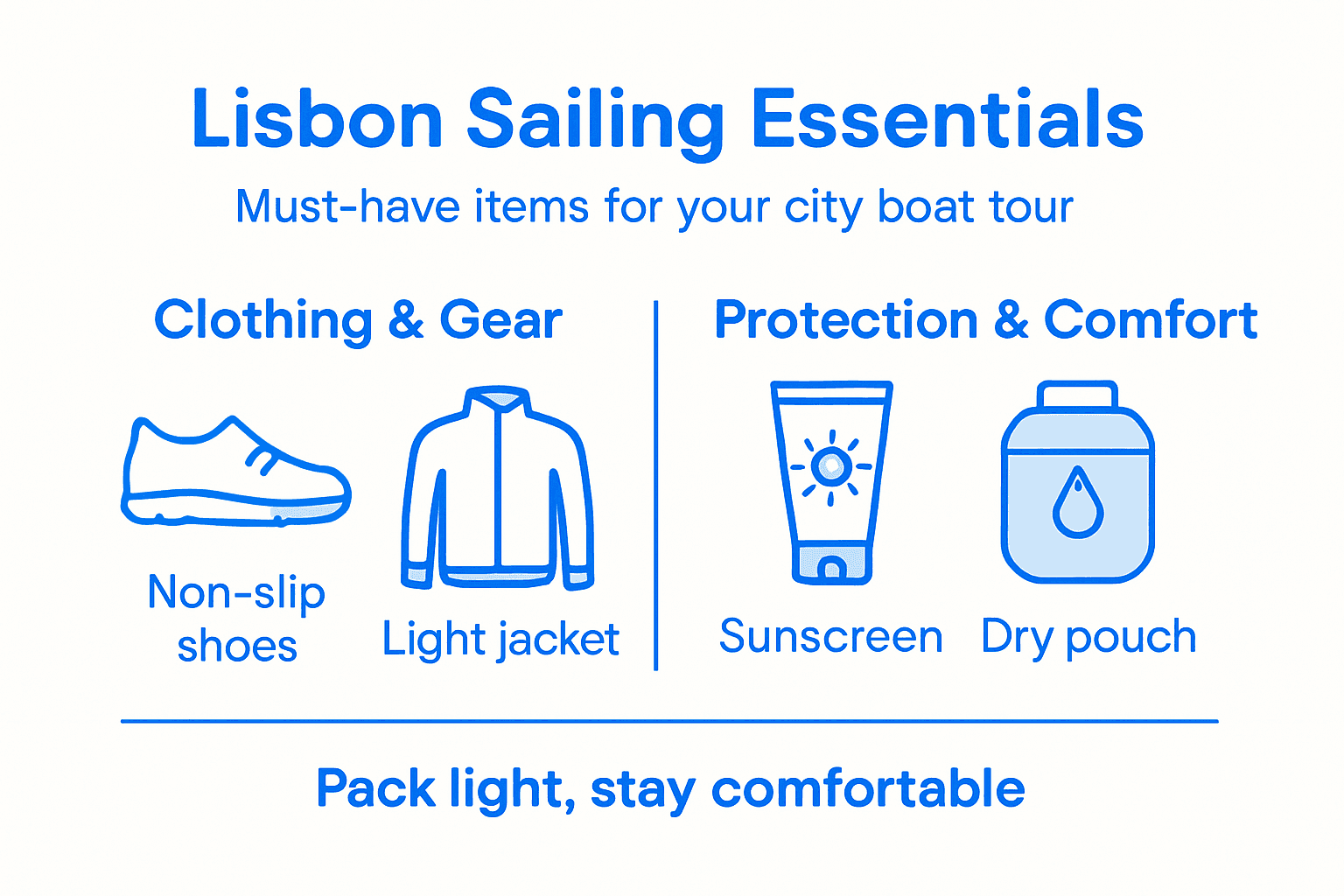 Lisbon Sailing Essentials

Must-have items for your city boat tour

Clothing & Gear

Non-slip shoes

Light jacket

Protection & Comfort

Sunscreen

Dry pouch

Pack light, stay comfortable