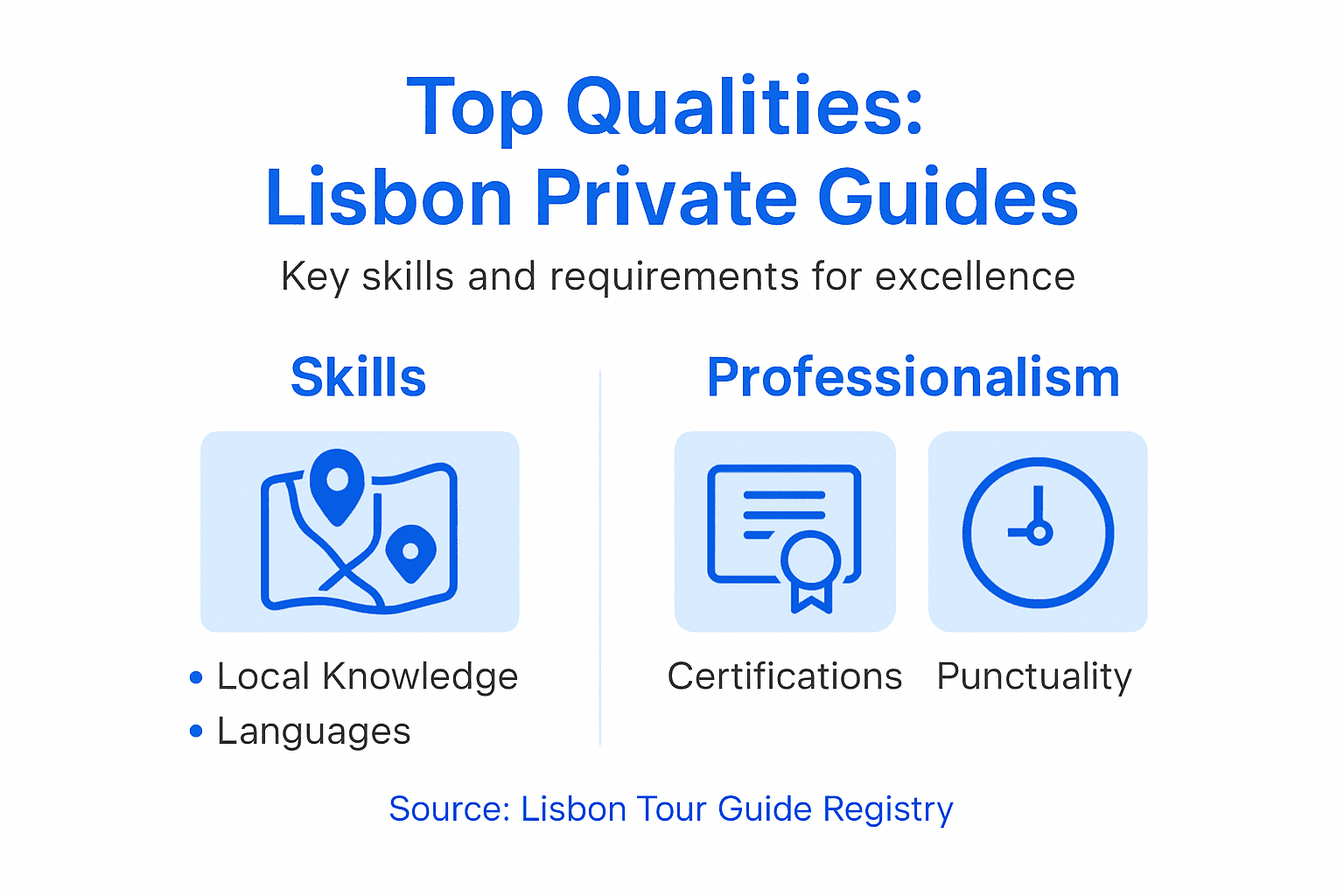 Top Qualities:
Lisbon Private Guides

Key skills and requirements for excellence

Skills

• Local Knowledge
• Languages

Professionalism

Certifications

Punctuality

Source: Lisbon Tour Guide Registry