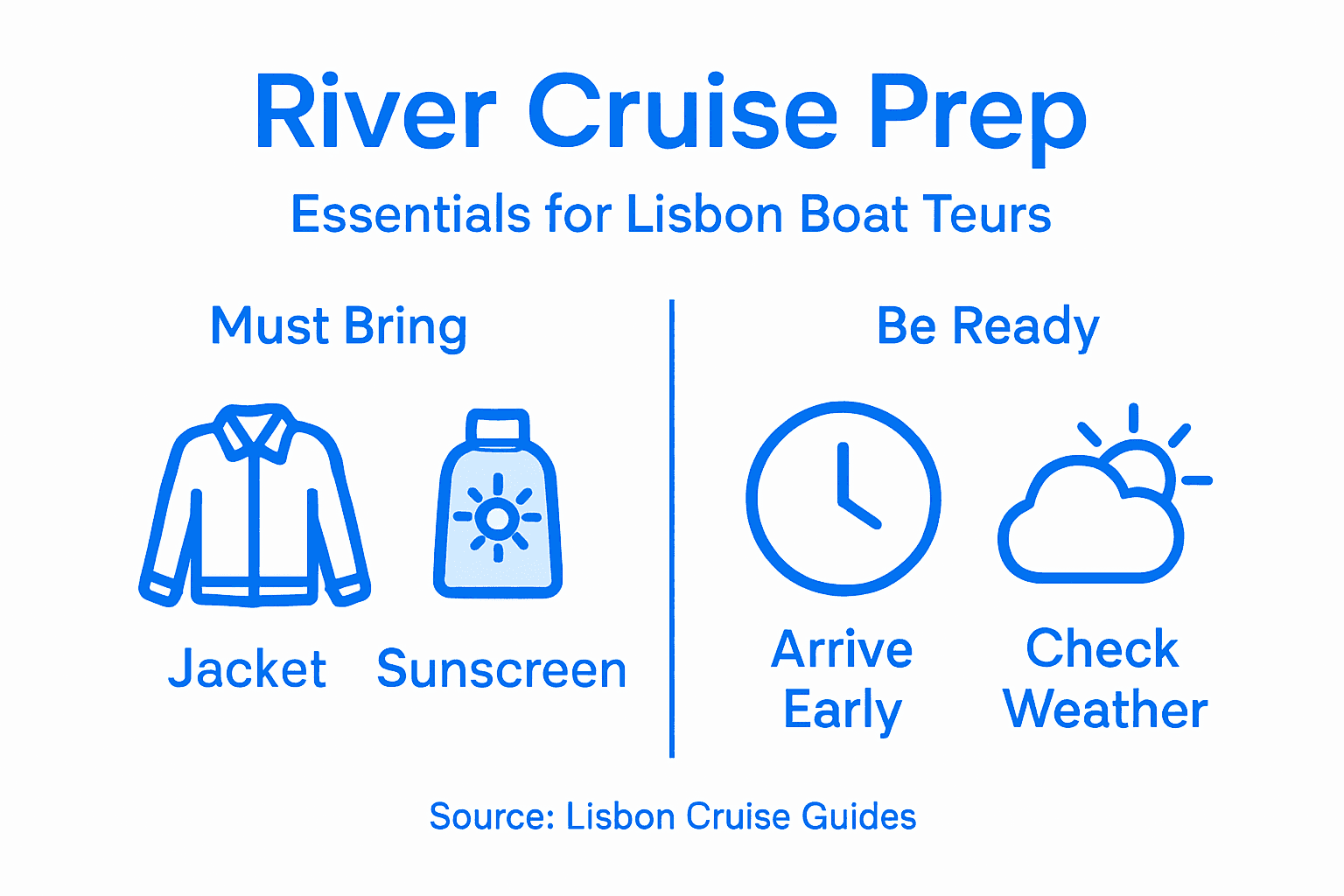 River Cruise Prep

Essentials for Lisbon Boat Teurs

Must Bring

Jacket

Sunscreen

Be Ready

Arrive Early

Check Weather

Source: Lisbon Cruise Guides