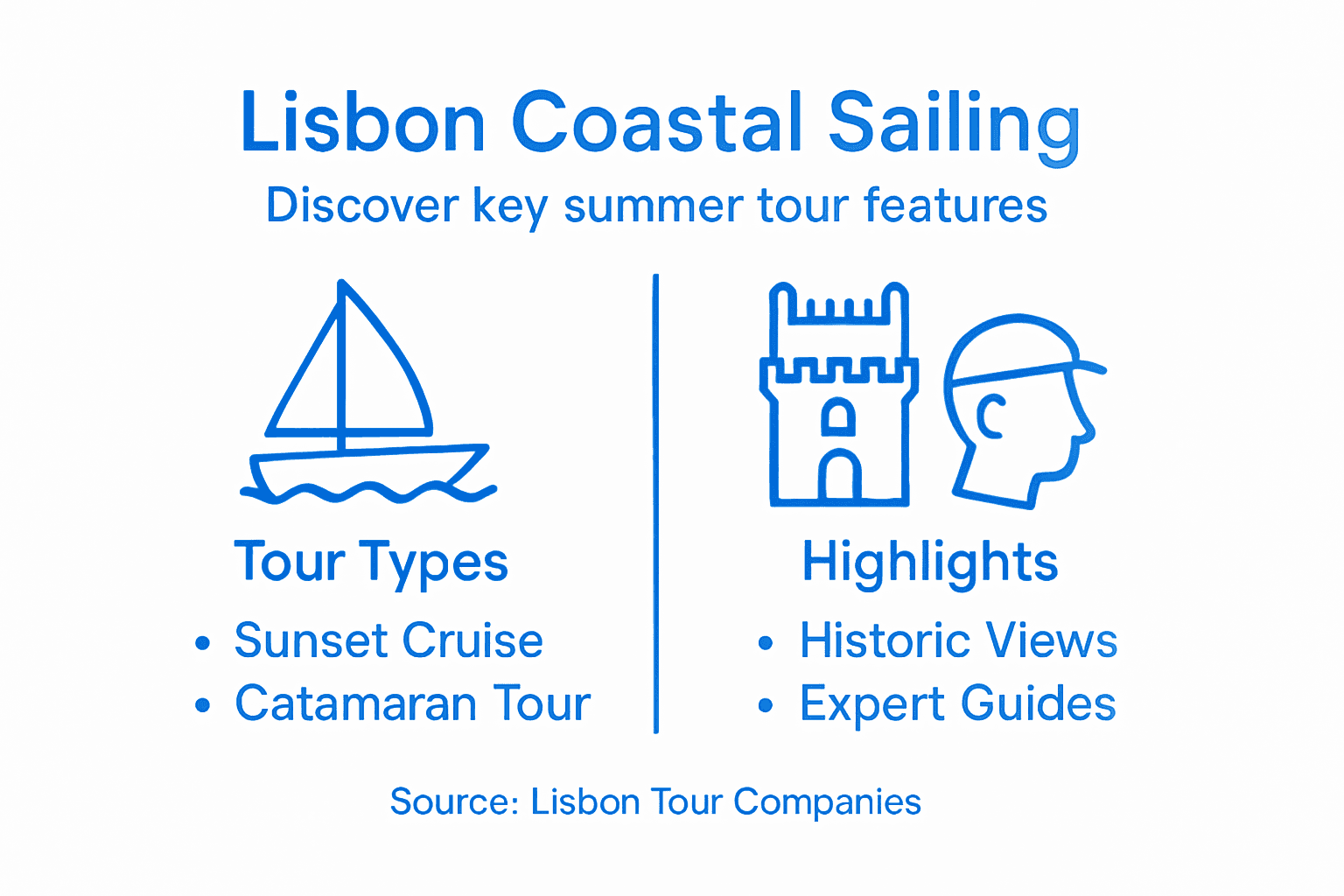 Lisbon Coastal Sailing
Discover key summer tour features

Tour Types
• Sunset Cruise
• Catamaran Tour

Highlights
• Historic Views
• Expert Guides

Source: Lisbon Tour Companies