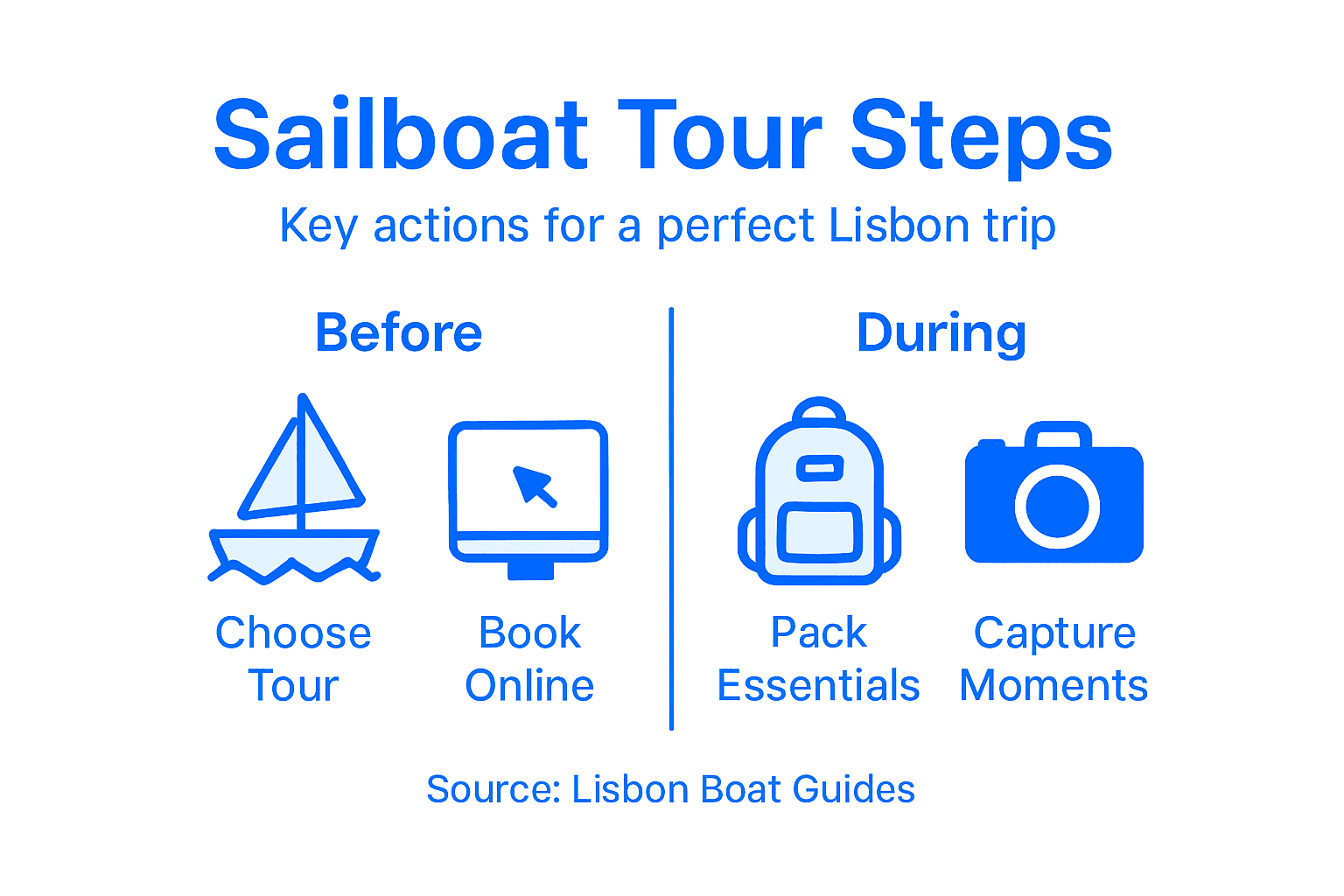 Sailboat Tour Steps

Key actions for a perfect Lisbon trip

Before

Choose Tour

Book Online

During

Pack Essentials

Capture Moments

Source: Lisbon Boat Guides