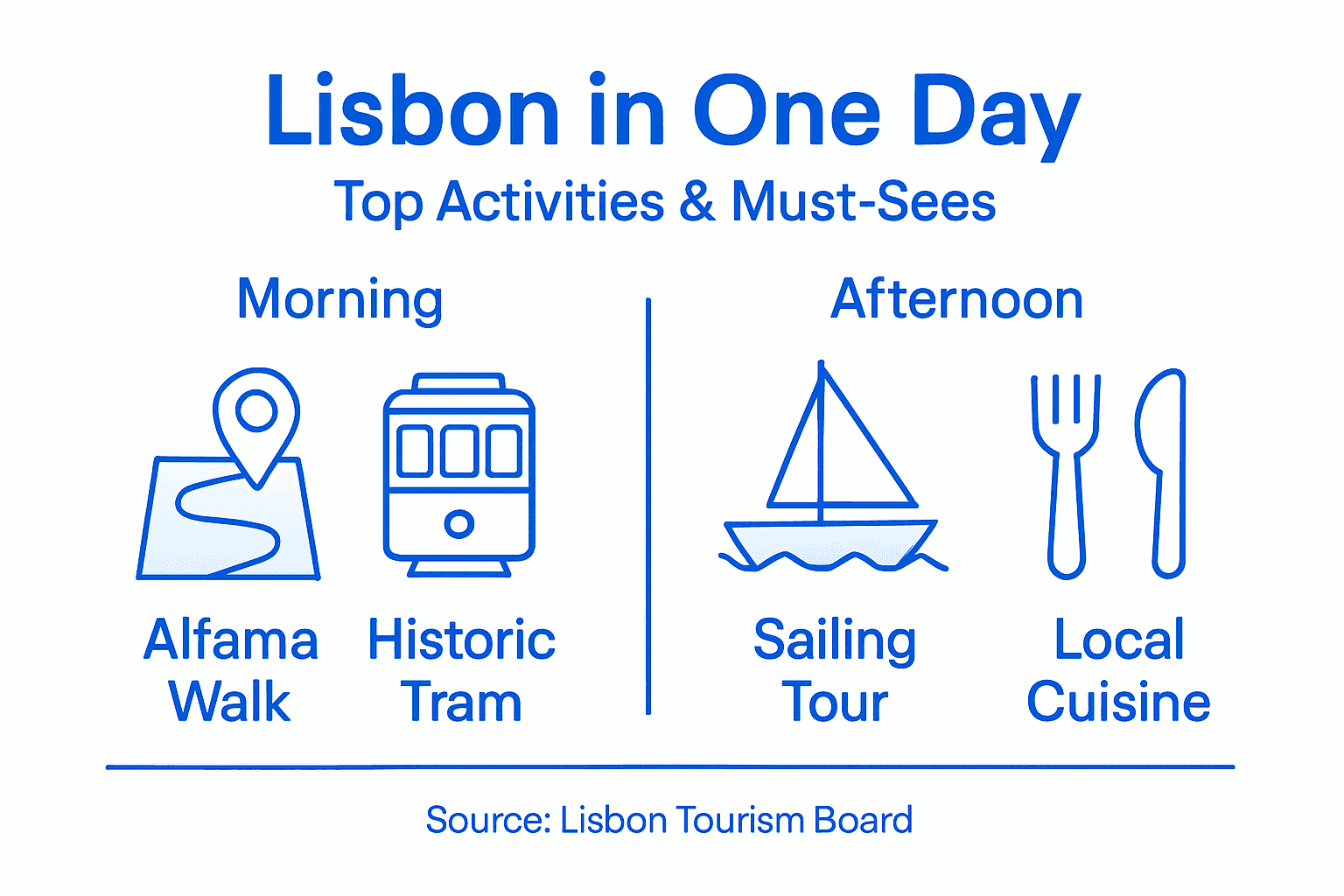 Lisbon in One Day
Top Activities & Must-Sees

Morning

Alfama Walk

Historic Tram

Afternoon

Sailing Tour

Local Cuisine

Source: Lisbon Tourism Board