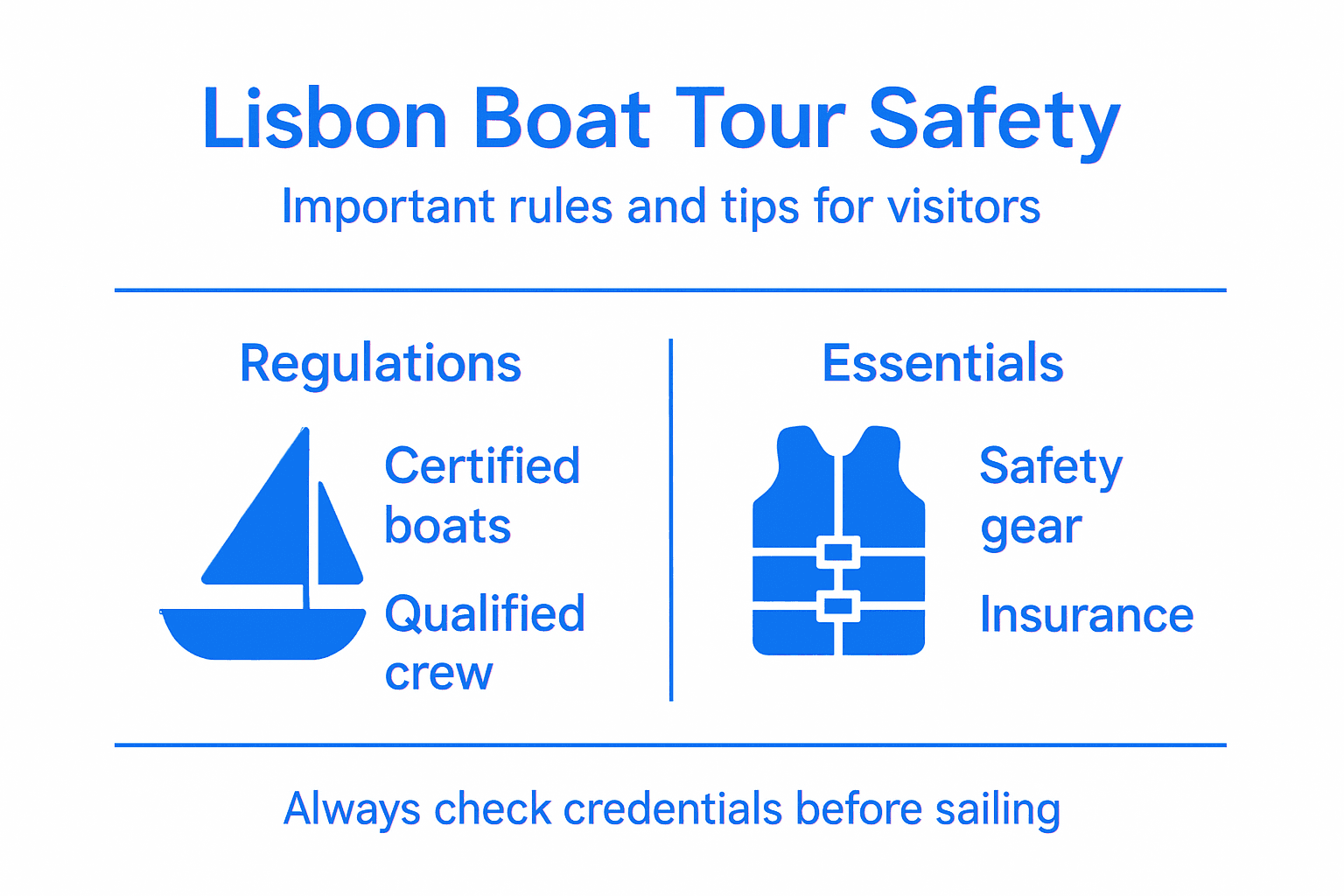 Lisbon Boat Tour Safety

Important rules and tips for visitors

Regulations

Certified boats

Qualified crew

Essentials

Safety gear

Insurance

Always check credentials before sailing